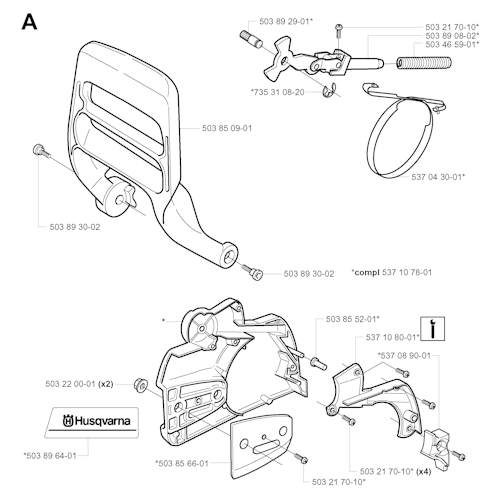 A

503 89 29-01*

503 21 70-10*
503 89 08-02*
503 46 59-01*

*735 31 08-20

503 85 09-01

537 04 30-01*

503 89 30-02

503 89 30-02

*compl 537 10 78-01

*

503 85 52-01*

537 10 80-01*

*537 08 90-01

503 22 00-01 (x2)

Husqvarna

*503 89 64-01

*503 85 66-01

503 21 70-10* (x4)

503 21 70-10*