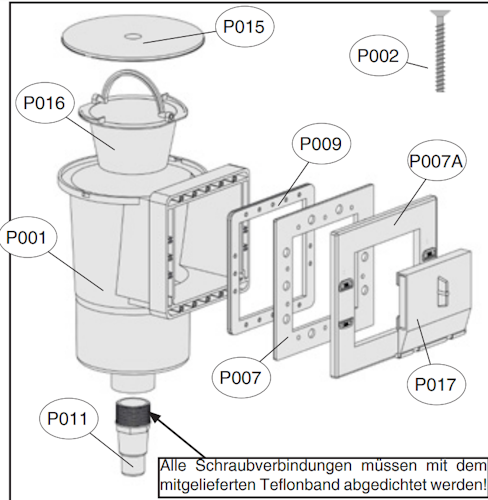 P015

P002

P016

P009

P007A

P001

P007

P017

P011

Alle Schraubverbindungen müssen mit dem mitgelieferten Teflonband abgedichtet werden!