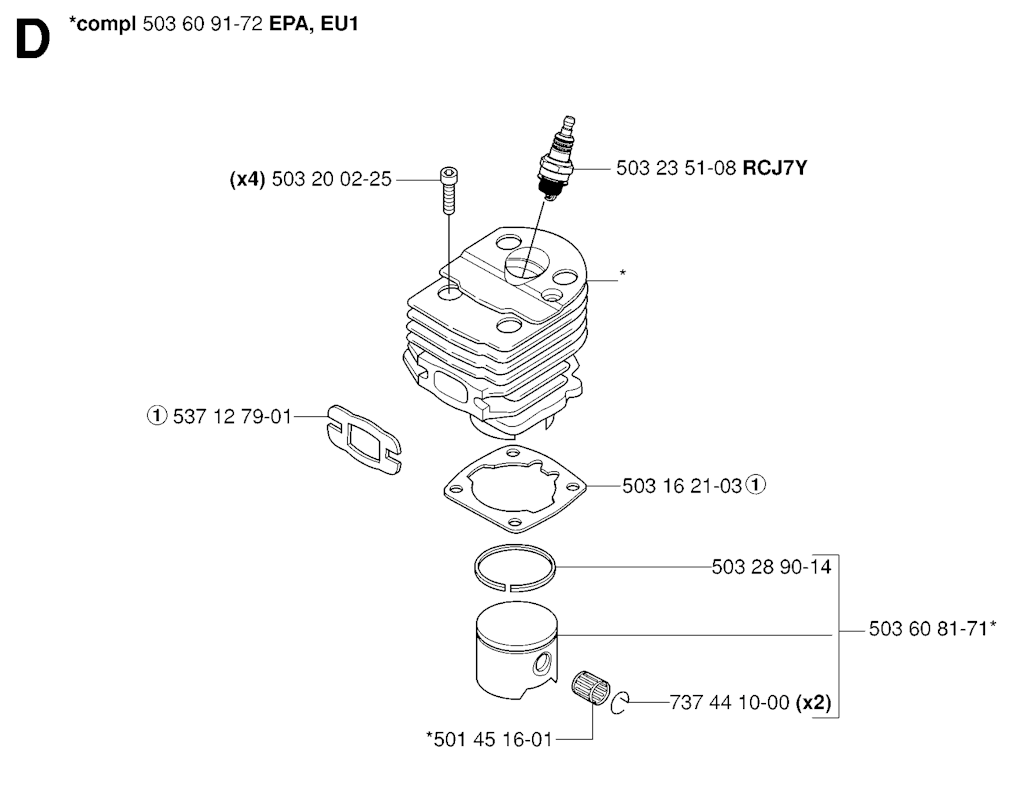 D *compl 503 60 91-72 EPA, EU1

(x4) 503 20 02-25

503 23 51-08 RCJ7Y

*

① 537 12 79-01

503 16 21-03 ①

503 28 90-14

503 60 81-71*

737 44 10-00 (x2)

*501 45 16-01