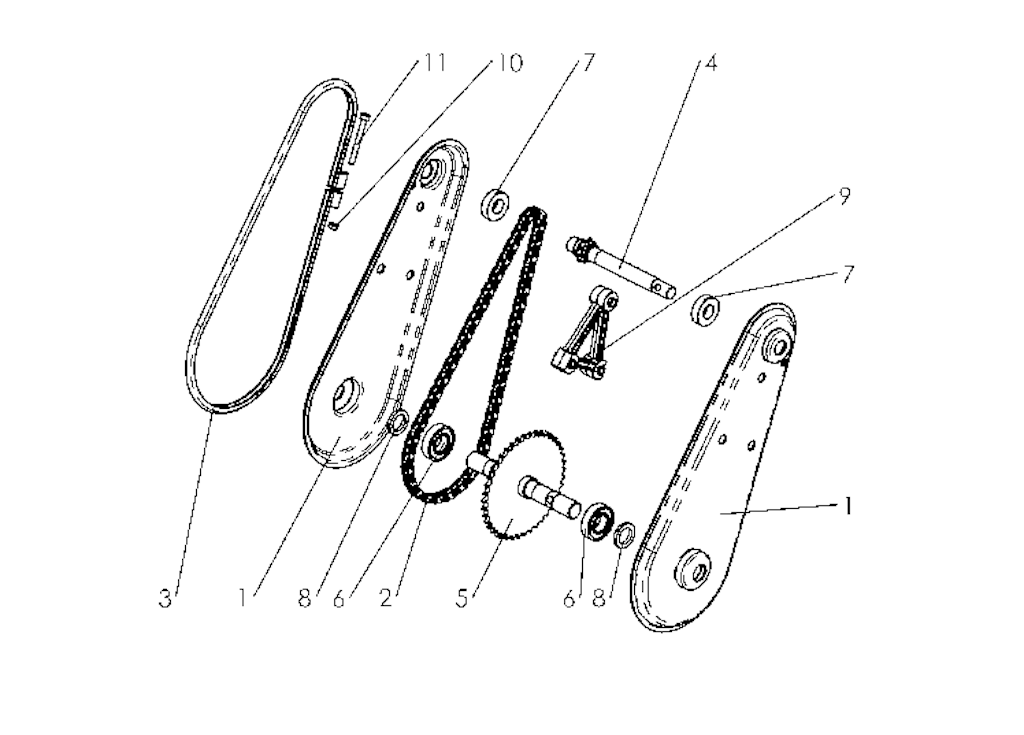 11
10
7
4
9
7
1
3
1
8
6
2
5
6
8