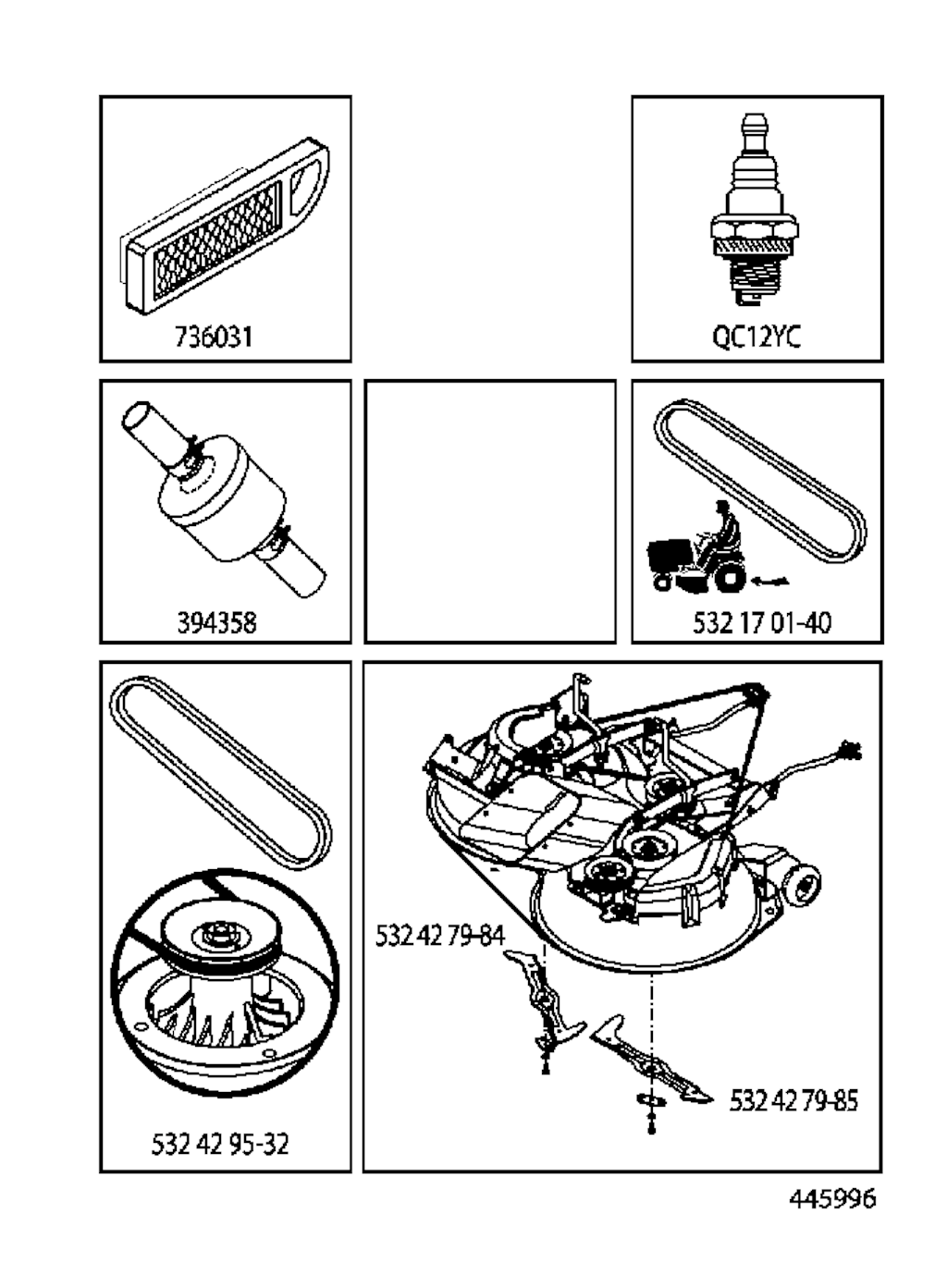 736031

QC12YC

394358

532 17 01-40

532 42 95-32

532 42 79-84

532 42 79-85

445996