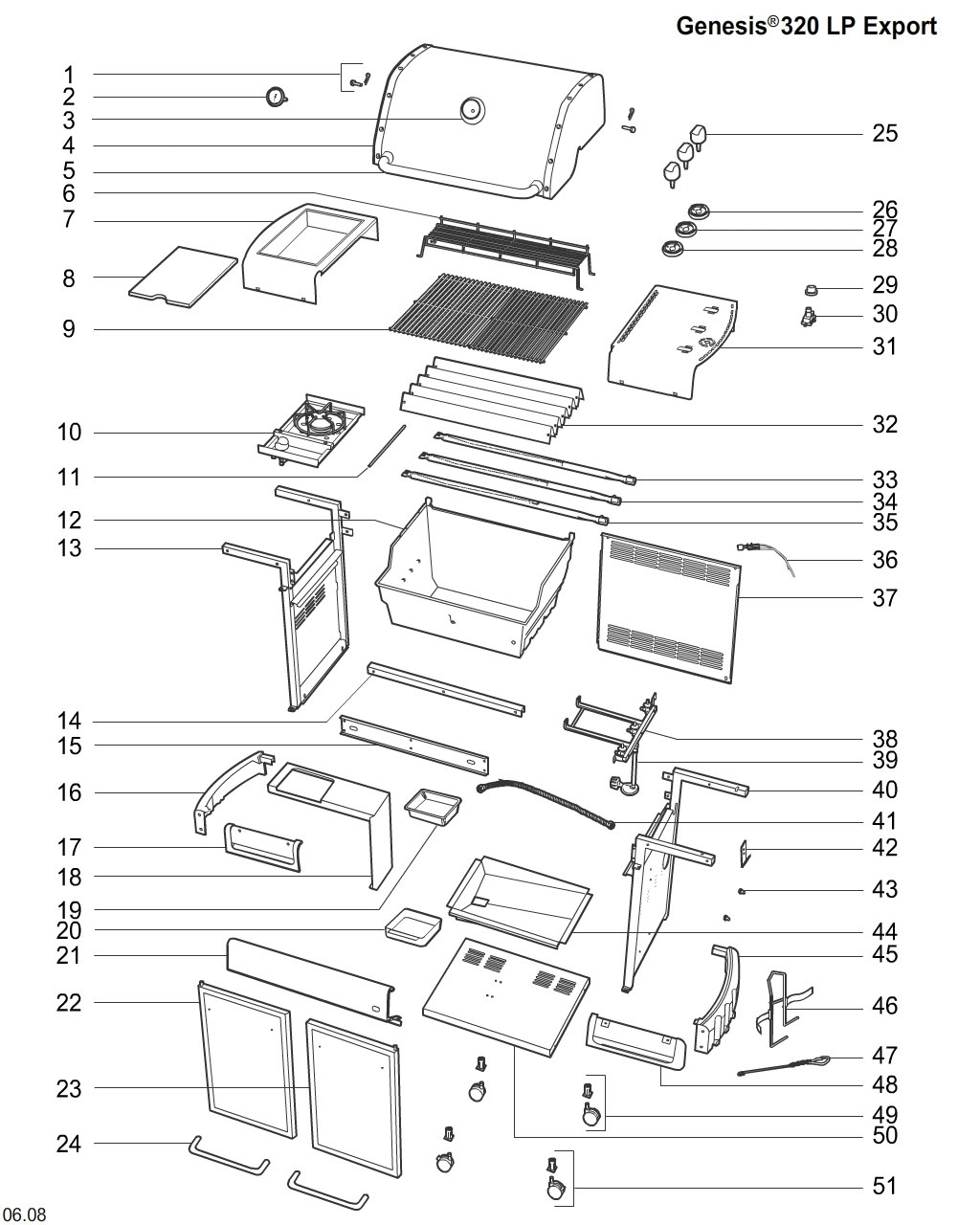 Genesis®320 LP Export

1
2
3
4
5
6
7
8
9
10
11
12
13
14
15
16
17
18
19
20
21
22
23
24

25
26
27
28
29
30
31
32
33
34
35
36
37
38
39
40
41
42
43
44
45
46
47
48
49
50
51

06.08