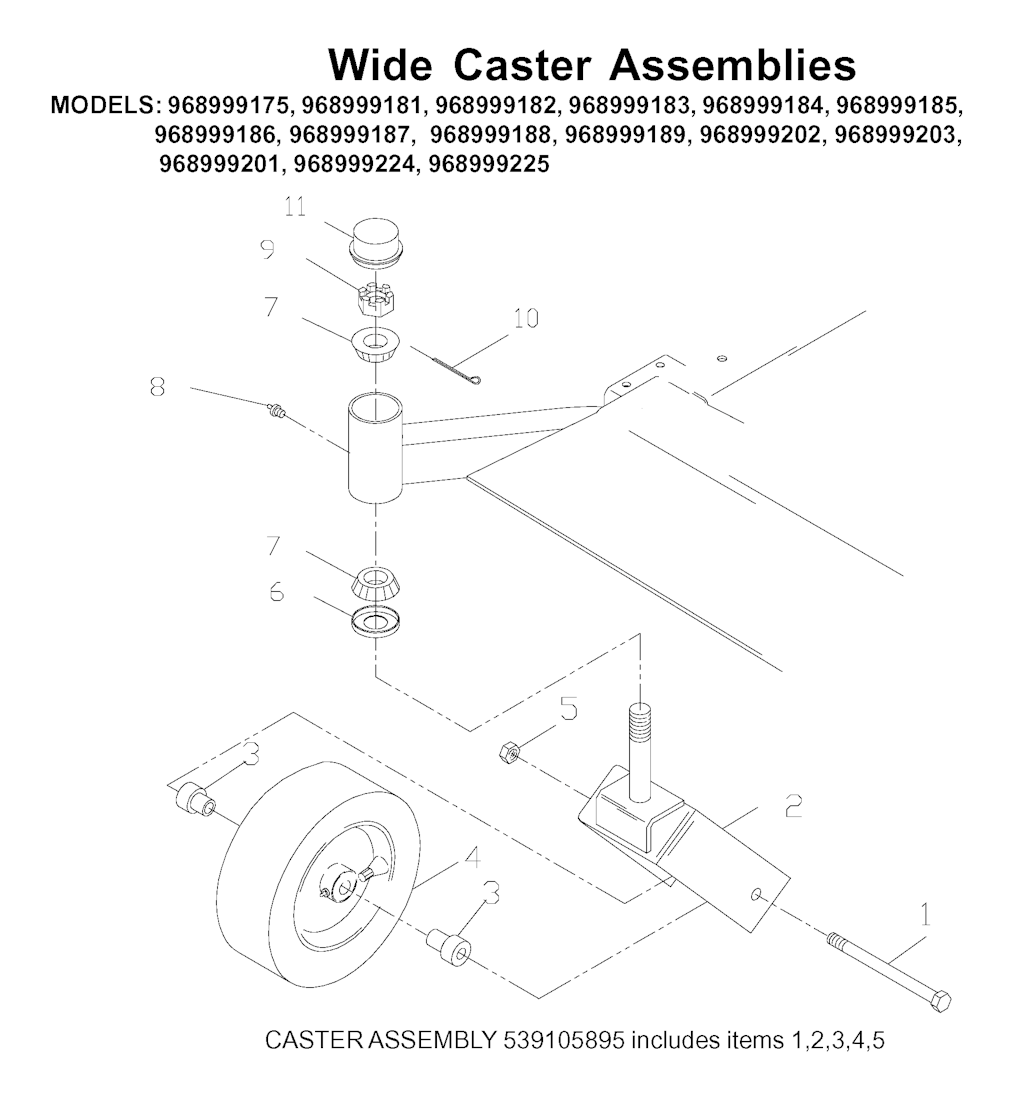 Wide Caster Assemblies

MODELS: 968999175, 968999181, 968999182, 968999183, 968999184, 968999185, 968999186, 968999187, 968999188, 968999189, 968999202, 968999203, 968999201, 968999224, 968999225

11

9

7

10

8

7

6

5

3

2

4

3

1

CASTER ASSEMBLY 539105895 includes items 1,2,3,4,5