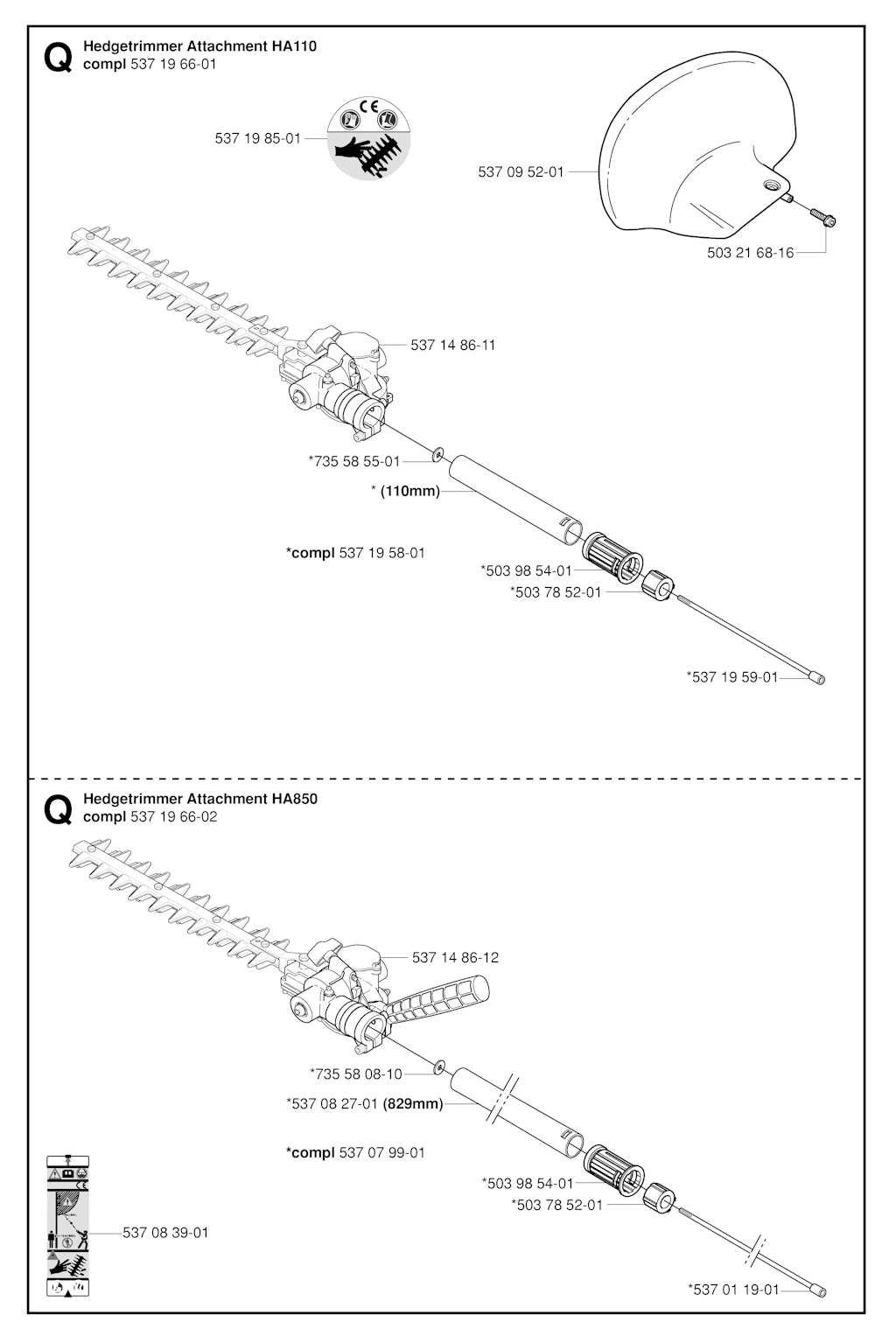 Q Hedgetrimmer Attachment HA110
compl 537 19 66-01

537 19 85-01

CE

537 09 52-01

503 21 68-16

537 14 86-11

*735 58 55-01

* (110mm)

*compl 537 19 58-01

*503 98 54-01

*503 78 52-01

*537 19 59-01

Q Hedgetrimmer Attachment HA850
compl 537 19 66-02

537 14 86-12

*735 58 08-10

*537 08 27-01 (829mm)

*compl 537 07 99-01

*503 98 54-01

*503 78 52-01

537 08 39-01

*537 01 19-01