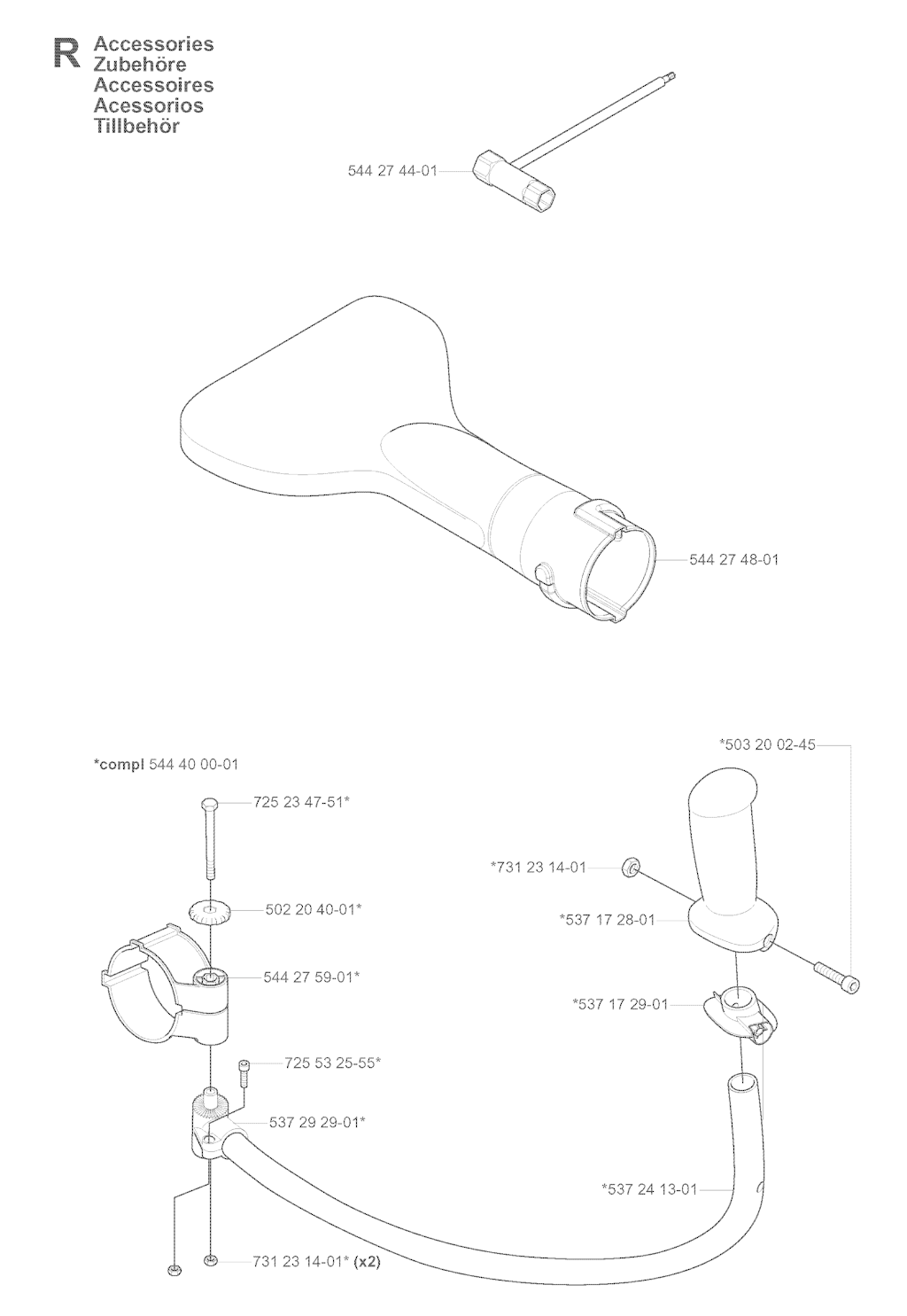 R Accessories
Zubehöre
Accessoires
Acessorios
Tillbehör

544 27 44-01

544 27 48-01

*compl 544 40 00-01

725 23 47-51*

502 20 40-01*

544 27 59-01*

725 53 25-55*

537 29 29-01*

731 23 14-01* (x2)

*503 20 02-45

*731 23 14-01

*537 17 28-01

*537 17 29-01

*537 24 13-01