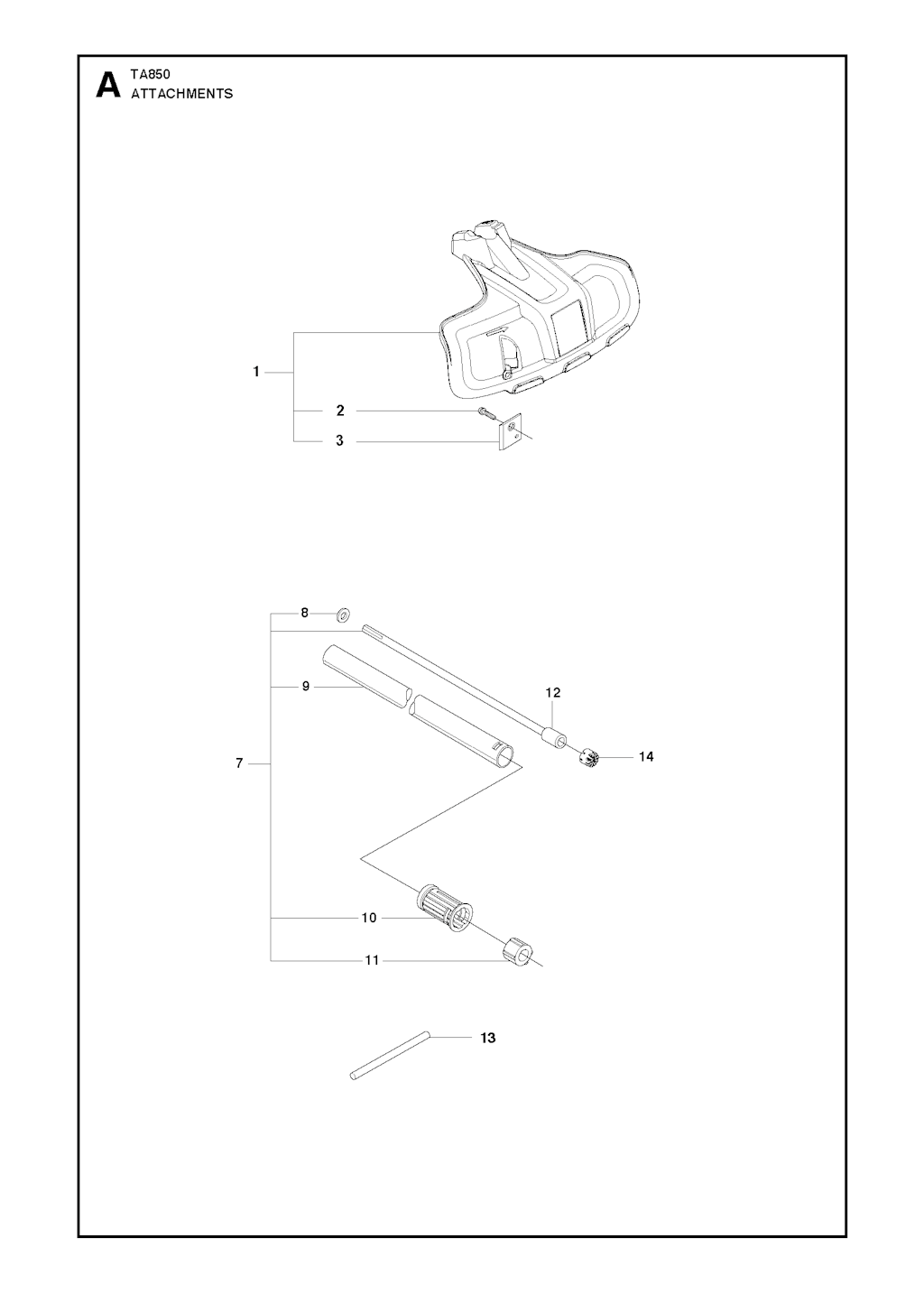 A TA850
ATTACHMENTS

1
2
3

8
9
12
14
7
10
11
13