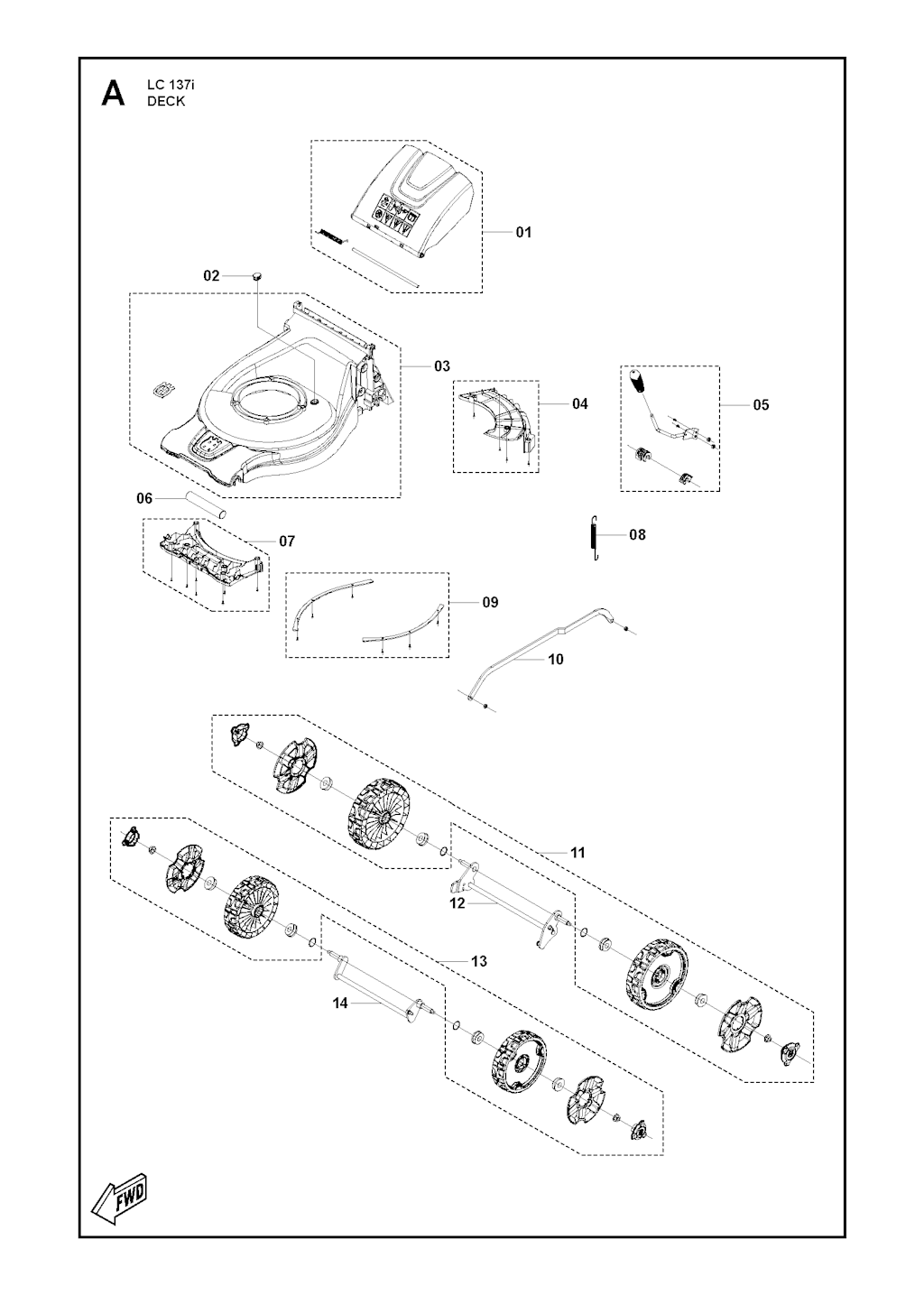 A LC 137i
DECK

01
02
03
04
05
06
07
08
09
10
11
12
13
14

FWD