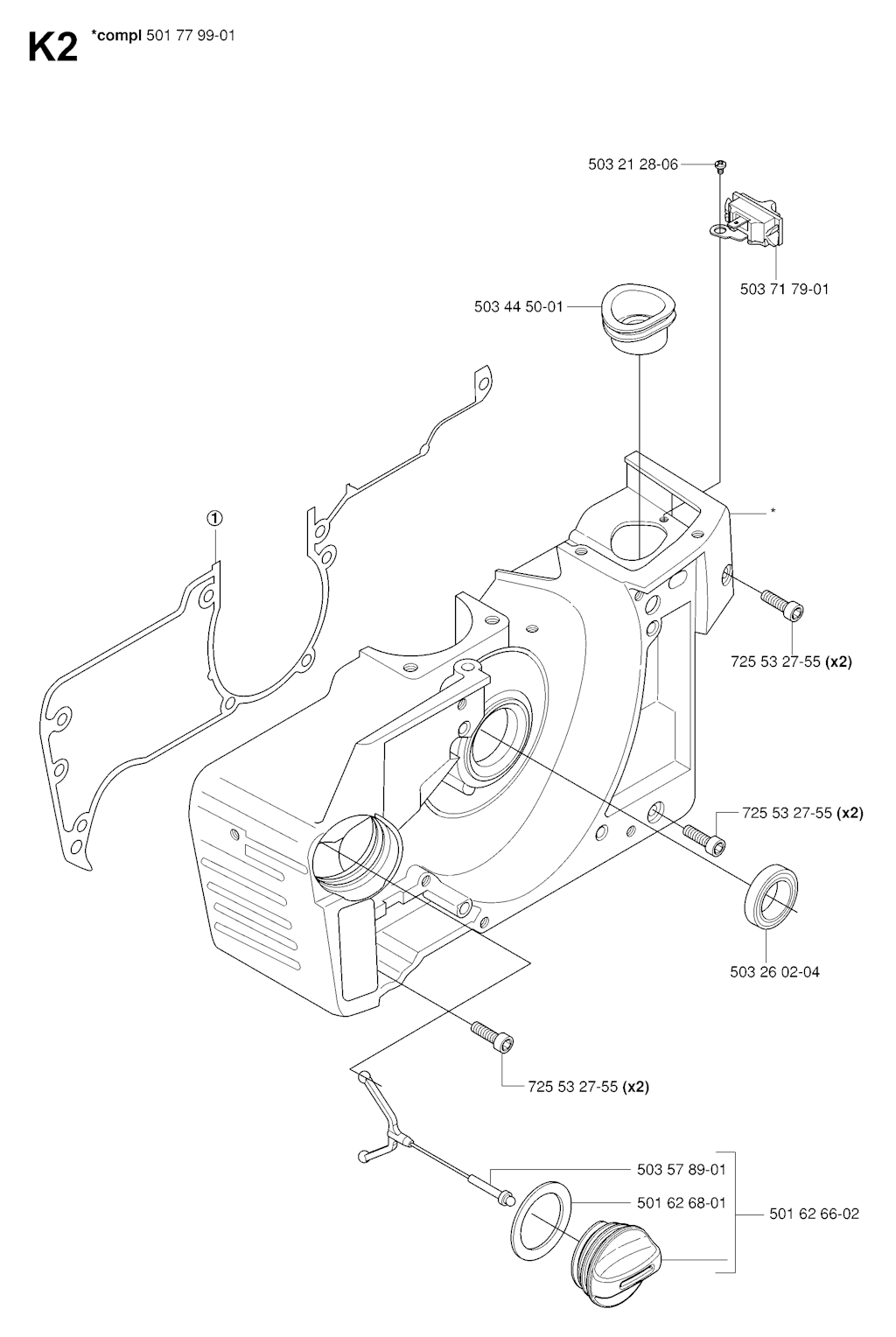 K2 *compl 501 77 99-01

503 21 28-06

503 71 79-01

503 44 50-01

①

*

725 53 27-55 (x2)

725 53 27-55 (x2)

503 26 02-04

725 53 27-55 (x2)

503 57 89-01

501 62 68-01

501 62 66-02