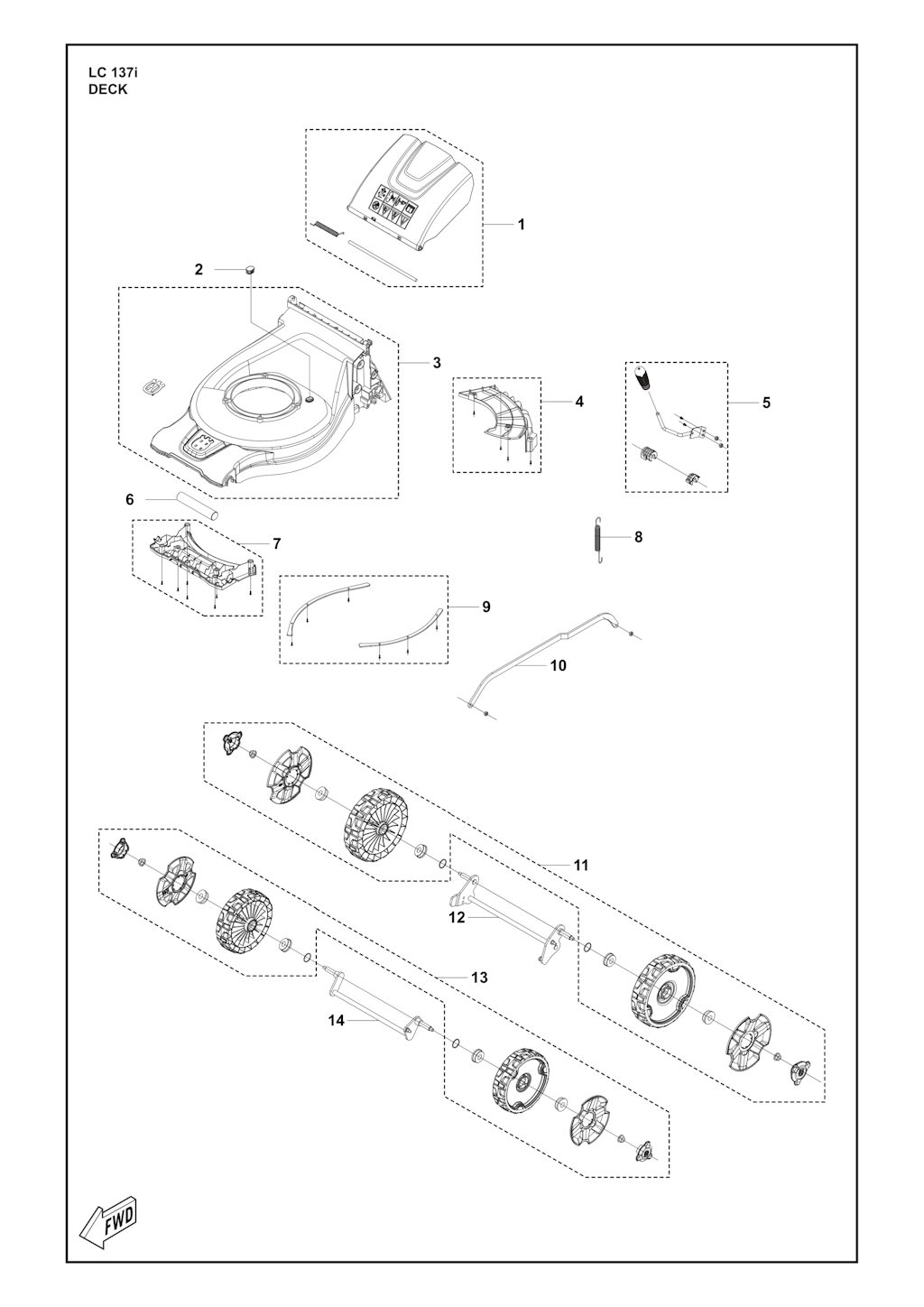 LC 137i
DECK

1
2
3
4
5
6
7
8
9
10
11
12
13
14

FWD