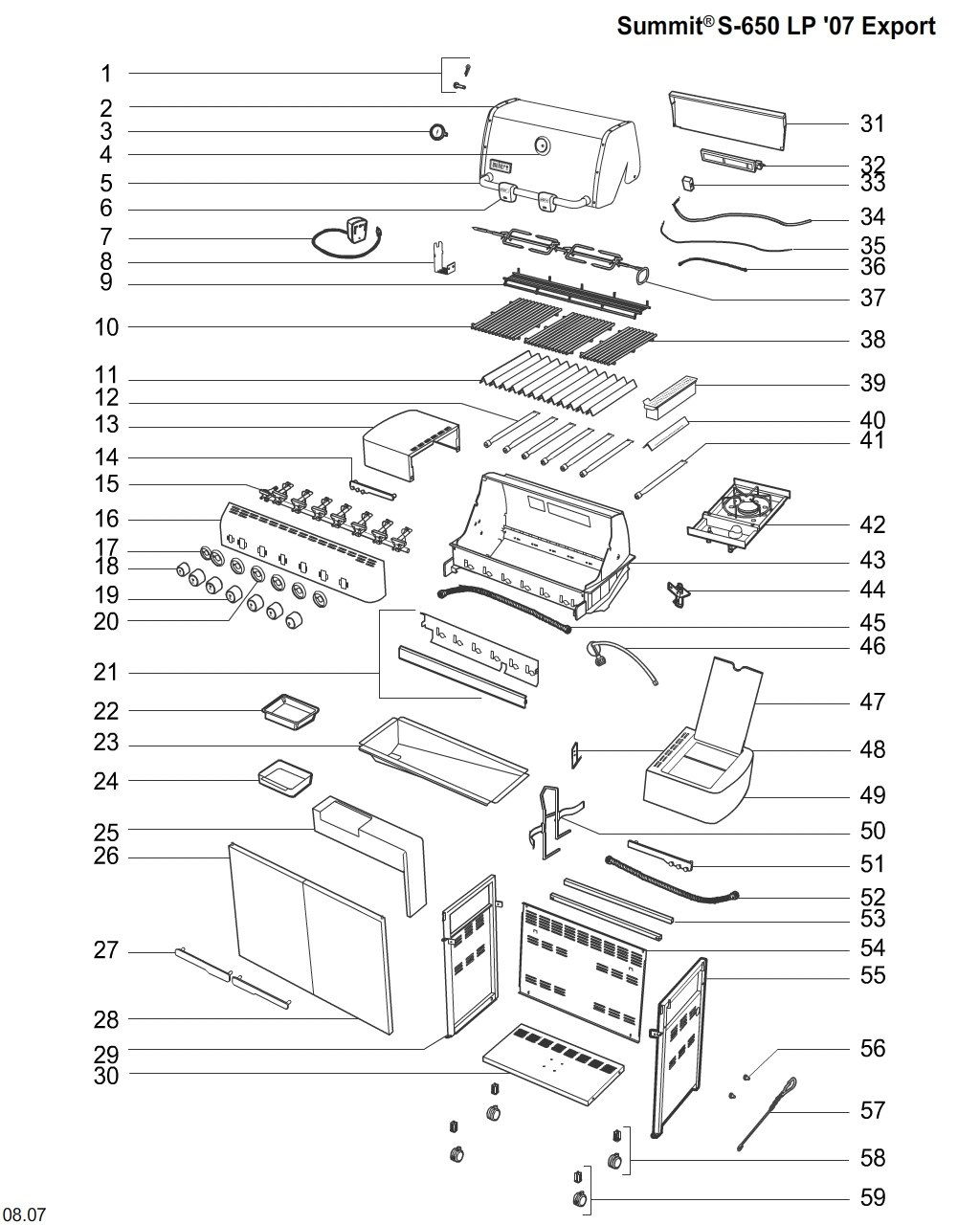 Summit® S-650 LP '07 Export

1
2
3
4
5
6
7
8
9
10
11
12
13
14
15
16
17
18
19
20
21
22
23
24
25
26
27
28
29
30

31
32
33
34
35
36
37
38
39
40
41
42
43
44
45
46
47
48
49
50
51
52
53
54
55
56
57
58
59

08.07