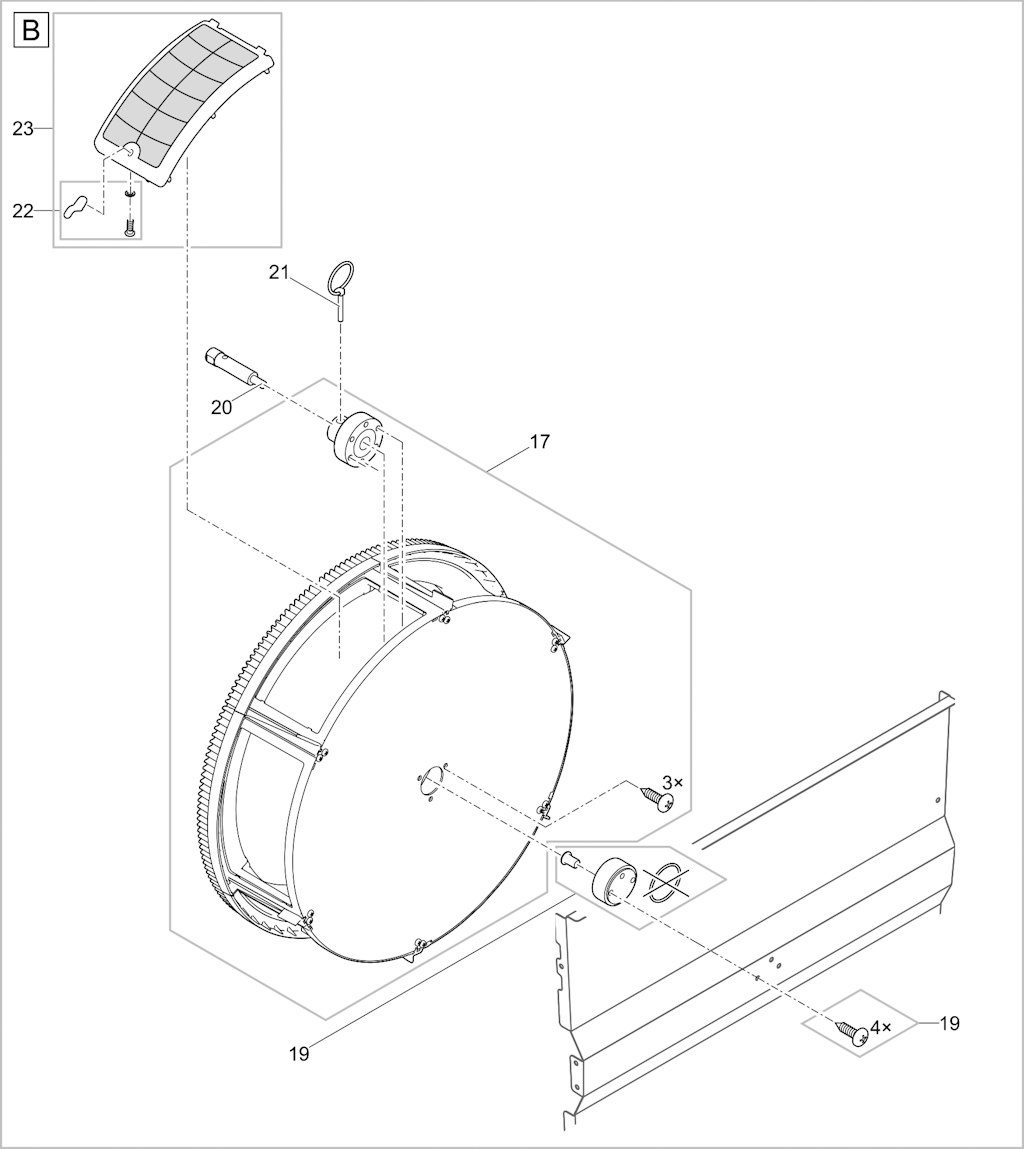 B
23
22
21
20
17
3×
19
4×
19