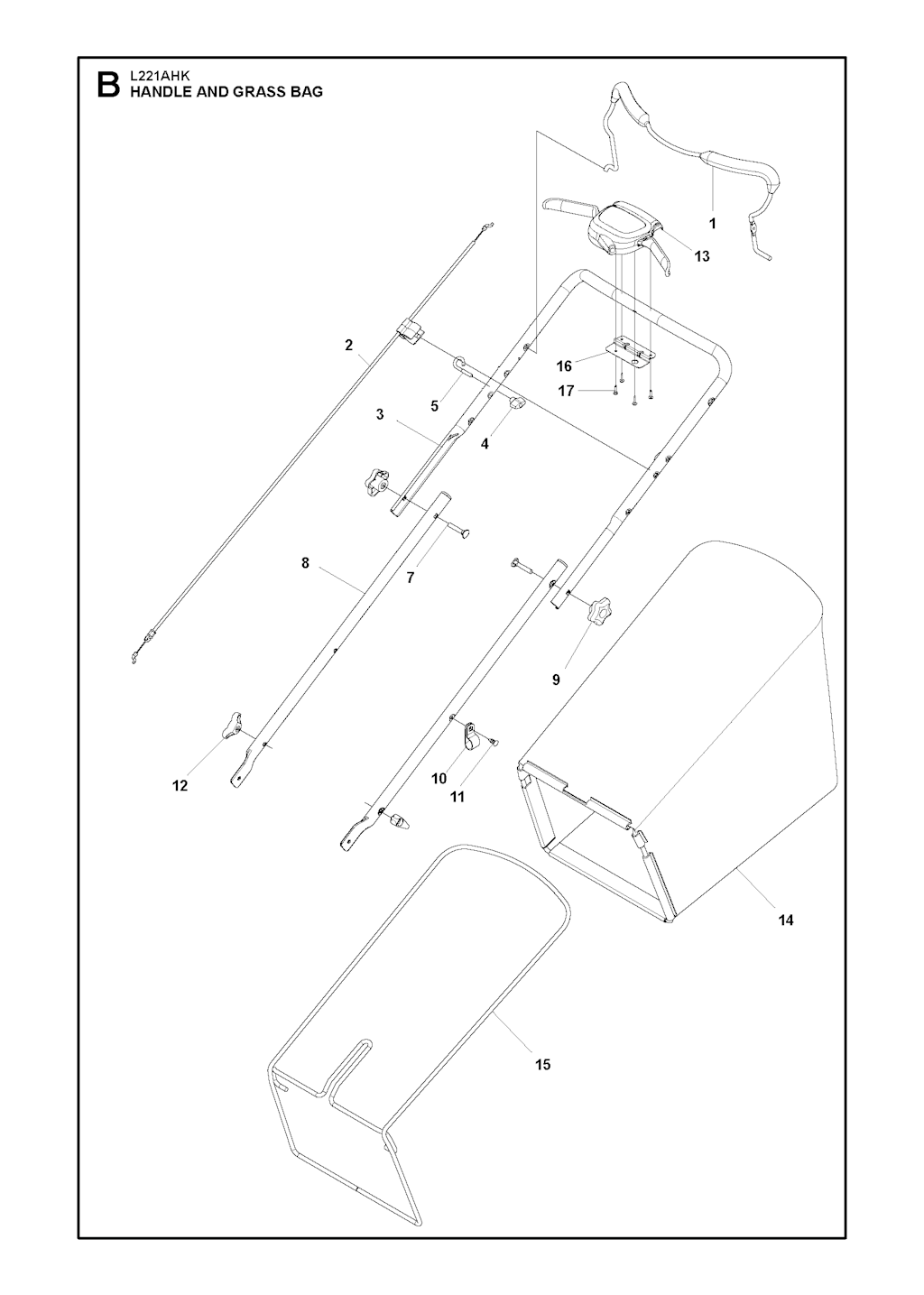 B L221AHK
HANDLE AND GRASS BAG

1
13
2
16
17
5
3
4
8
7
9
12
10
11
14
15