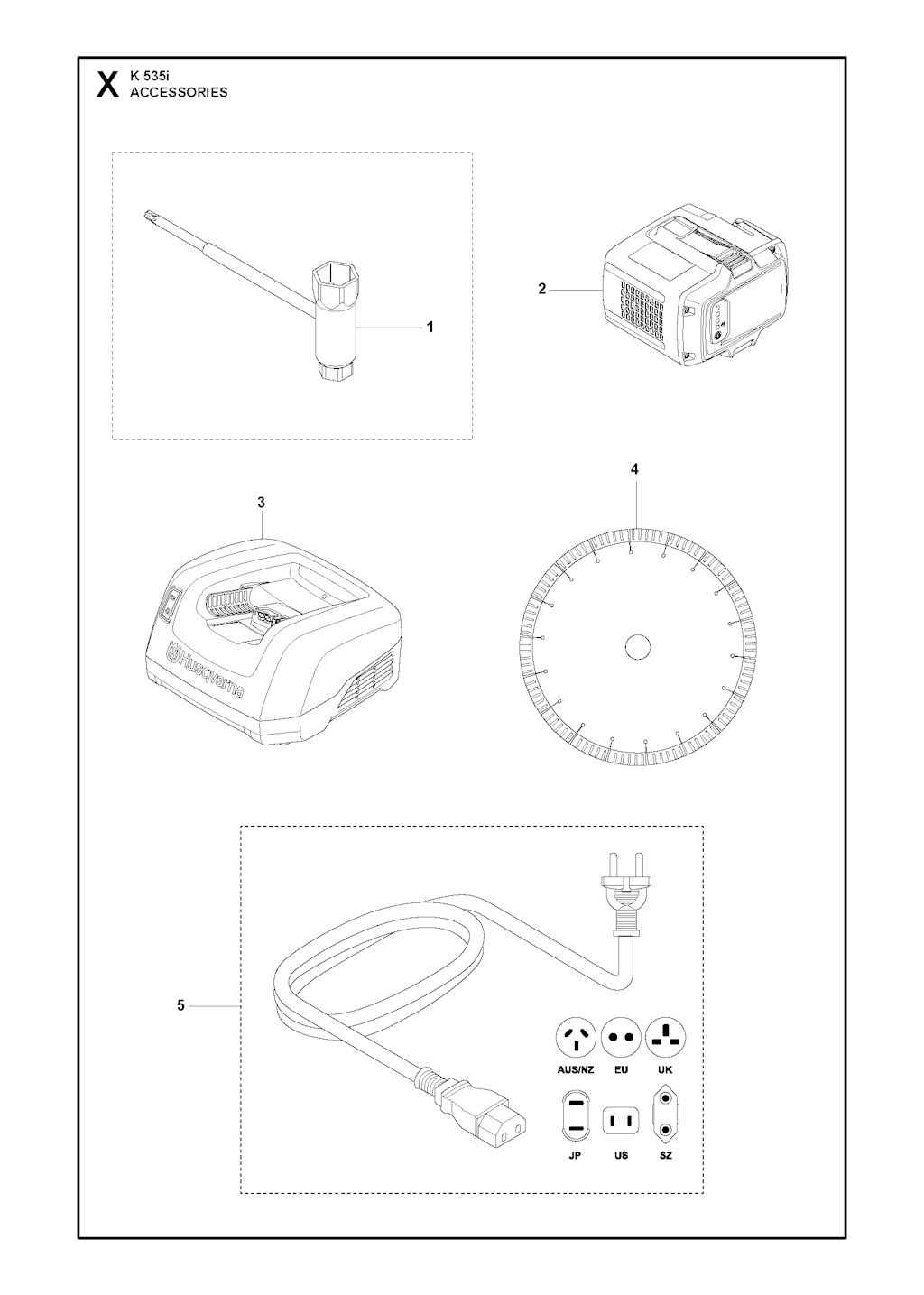 X K 535i
ACCESSORIES

1

2

3

Husqvarna

4

5

AUS/NZ EU UK

JP US SZ