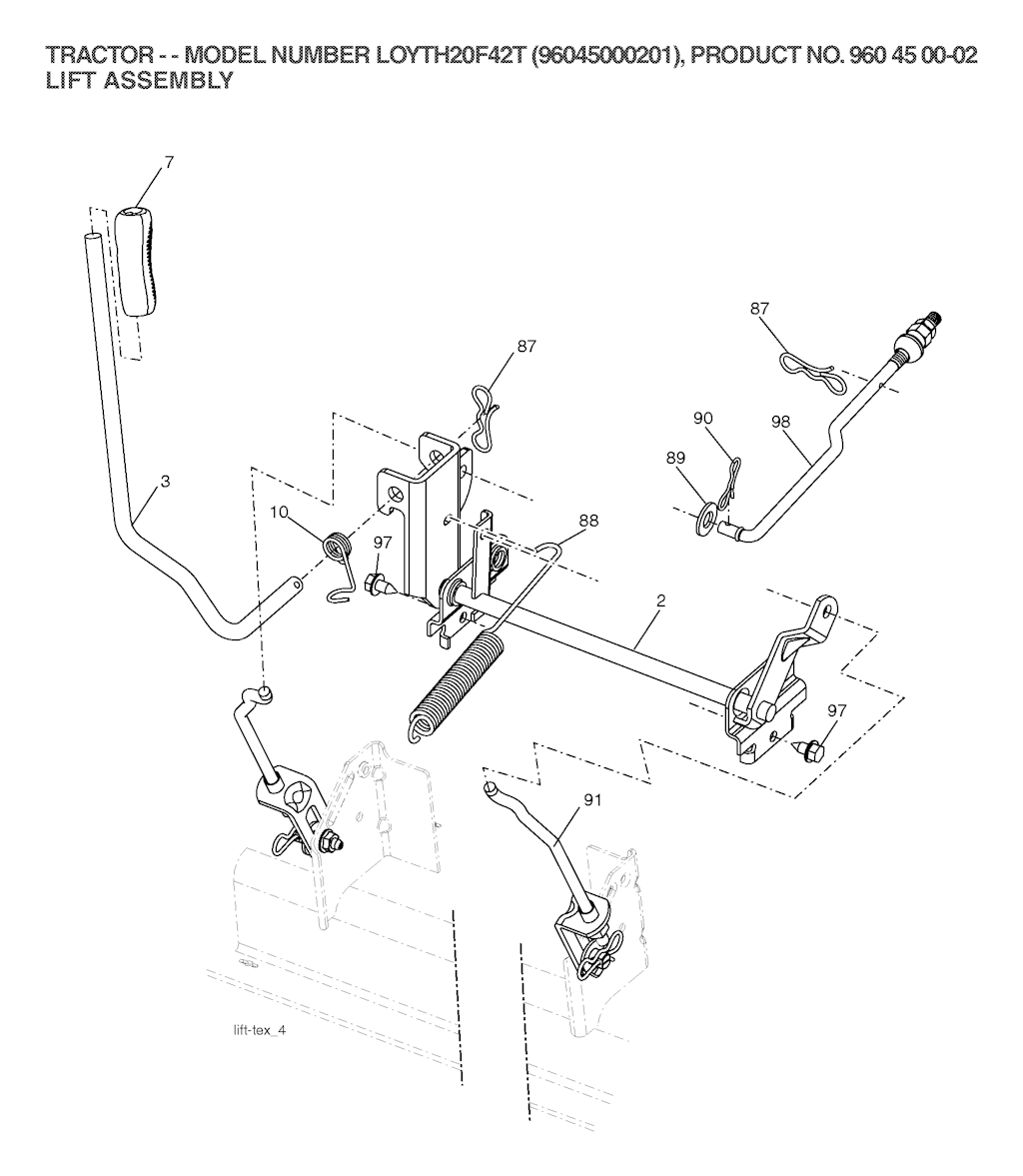 TRACTOR - - MODEL NUMBER LOYTH20F42T (96045000201), PRODUCT NO. 960 45 00-02
LIFT ASSEMBLY

7

87

87

90

98

89

3

10

97

88

2

97

91

lift-tex_4