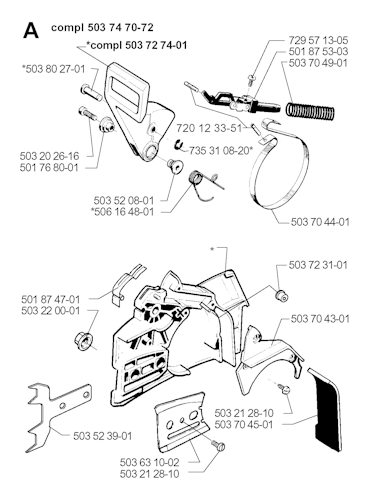 A compl 503 74 70-72

*compl 503 72 74-01

*503 80 27-01

729 57 13-05
501 87 53-03
503 70 49-01

720 12 33-51

735 31 08-20*

503 20 26-16
501 76 80-01

503 52 08-01
*506 16 48-01

503 70 44-01

*

503 72 31-01

501 87 47-01
503 22 00-01

503 70 43-01

503 21 28-10
503 70 45-01

503 52 39-01

503 63 10-02
503 21 28-10