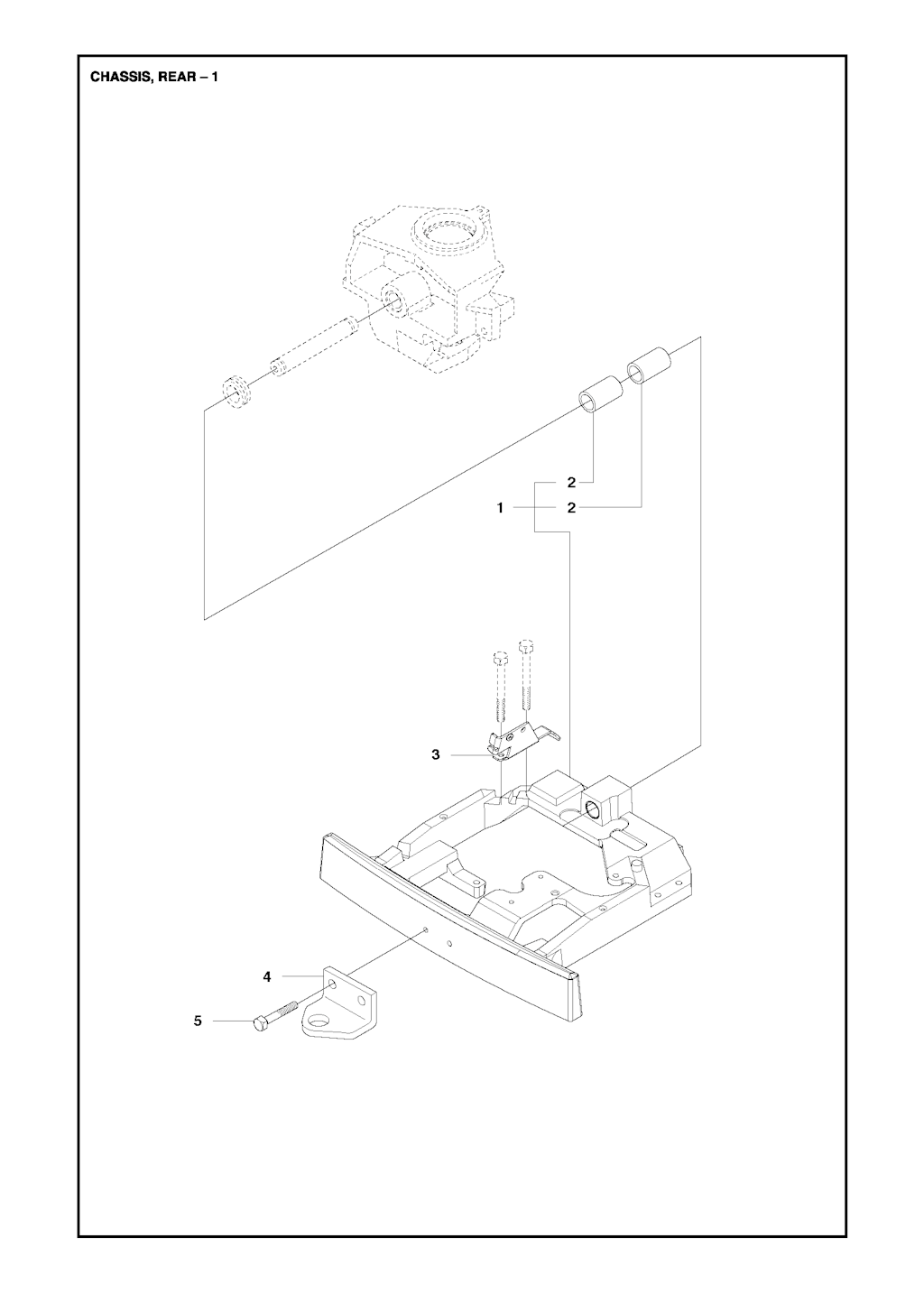 CHASSIS, REAR – 1

2
1
2
3
4
5