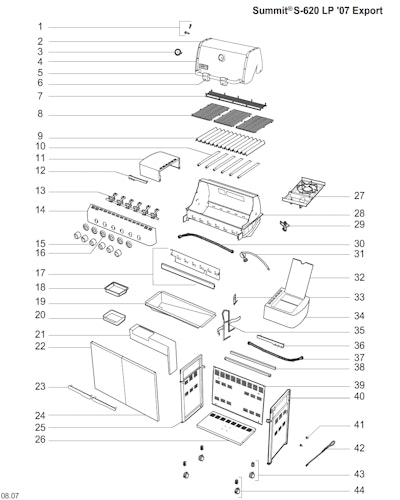 Summit® S-620 LP '07 Export

1
2
3
4
5
6
7
8
9
10
11
12
13
14
15
16
17
18
19
20
21
22
23
24
25
26
27
28
29
30
31
32
33
34
35
36
37
38
39
40
41
42
43
44

08.07