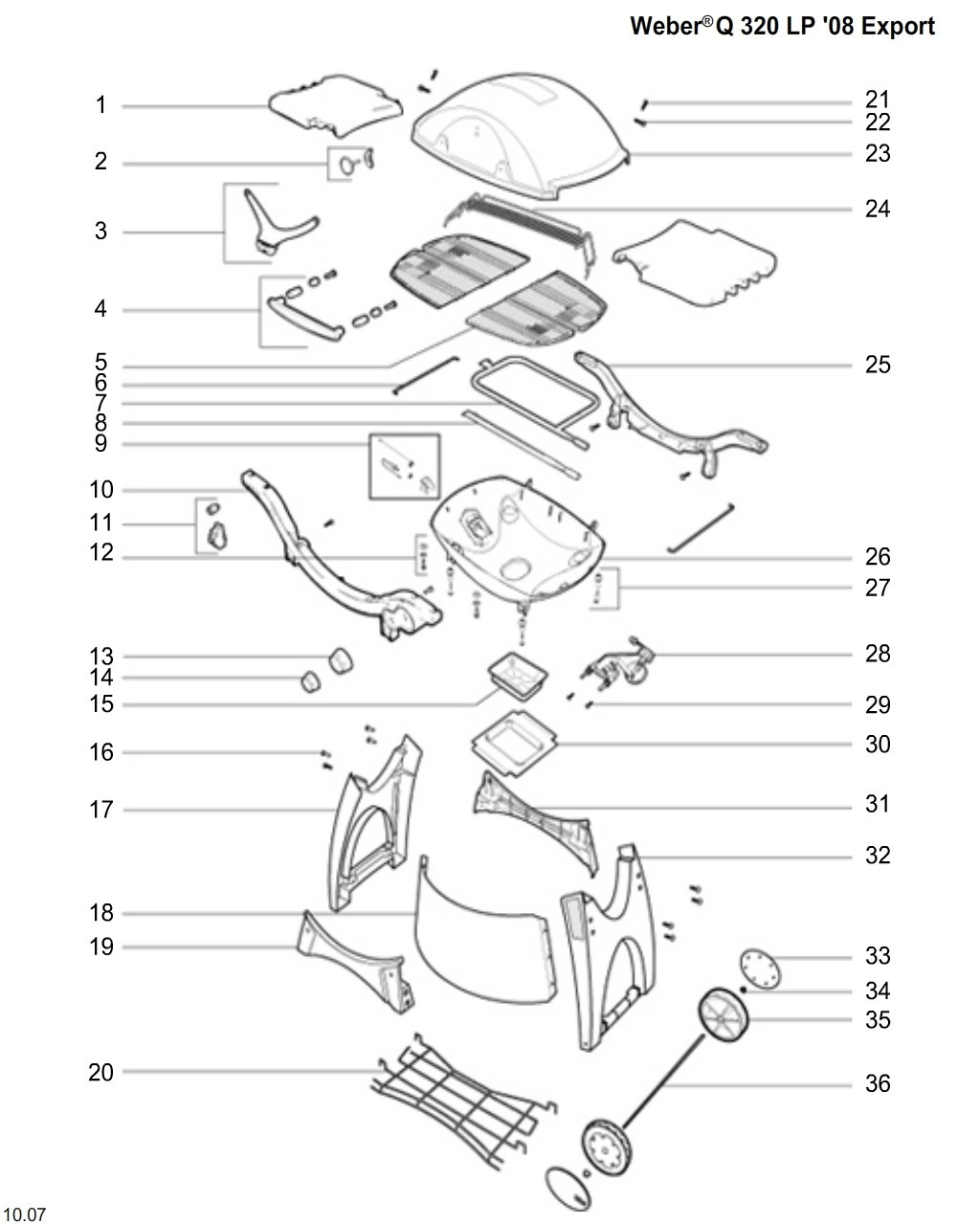 Weber® Q 320 LP '08 Export

1
2
3
4
5
6
7
8
9
10
11
12
13
14
15
16
17
18
19
20

21
22
23
24
25
26
27
28
29
30
31
32
33
34
35
36

10.07