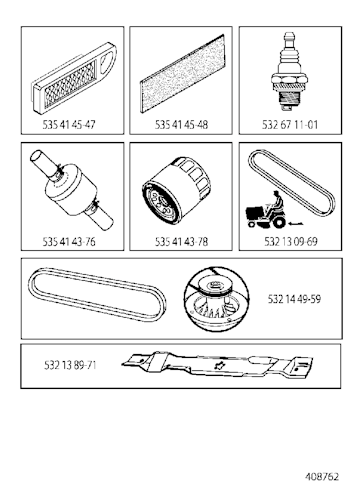 535 41 45-47

535 41 45-48

532 67 11-01

535 41 43-76

535 41 43-78

532 13 09-69

532 14 49-59

532 13 89-71

408762