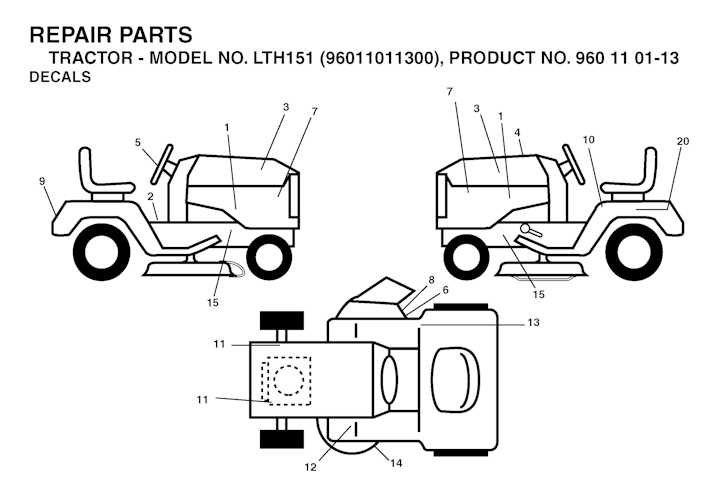 REPAIR PARTS
TRACTOR - MODEL NO. LTH151 (96011011300), PRODUCT NO. 960 11 01-13
DECALS

3
7
1
5
9
2
15

7
3
1
4
10
20
15

8
6
13
11
11
12
14