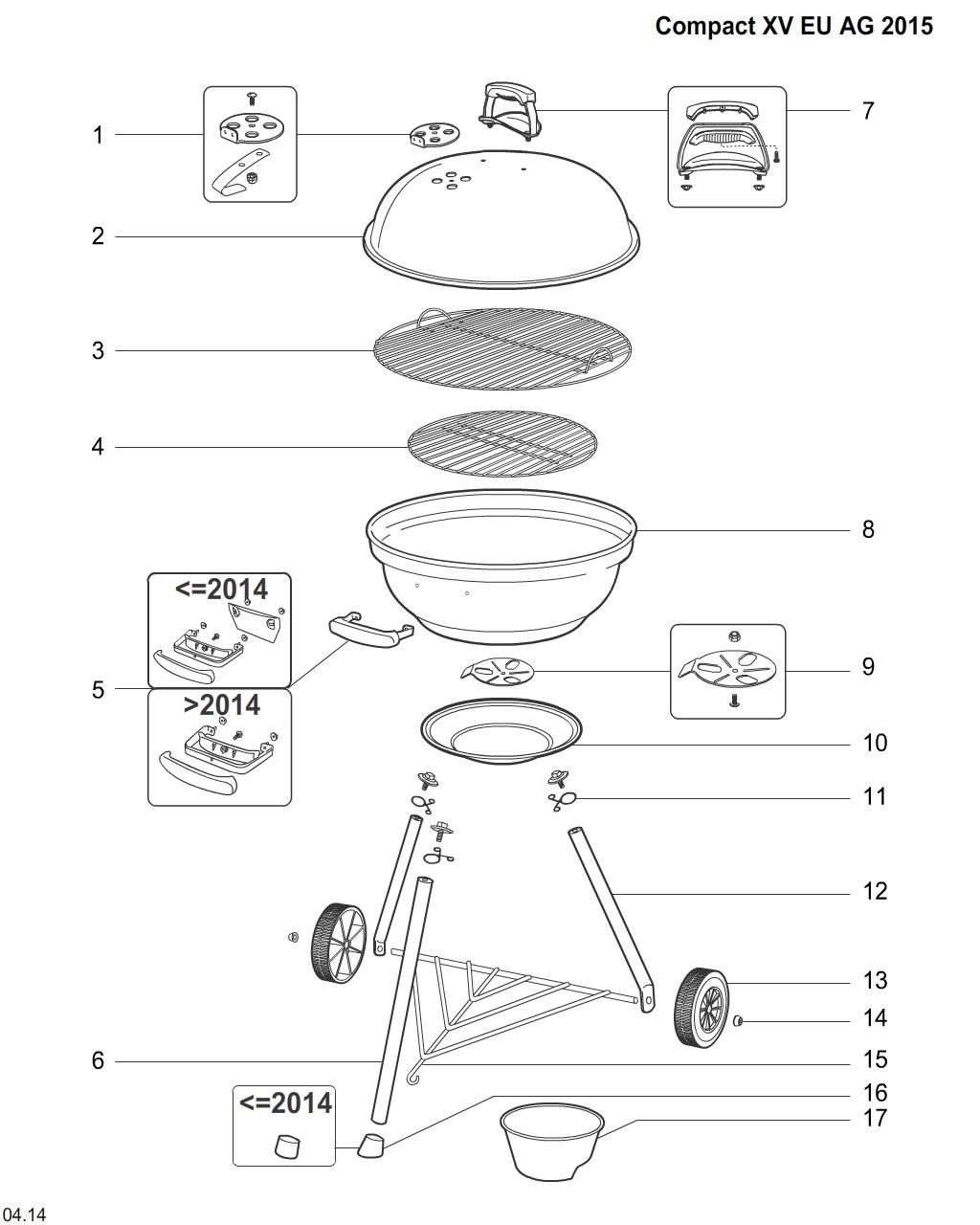 Compact XV EU AG 2015

1
2
3
4
<=2014
5
>2014
6
<=2014
7
8
9
10
11
12
13
14
15
16
17

04.14