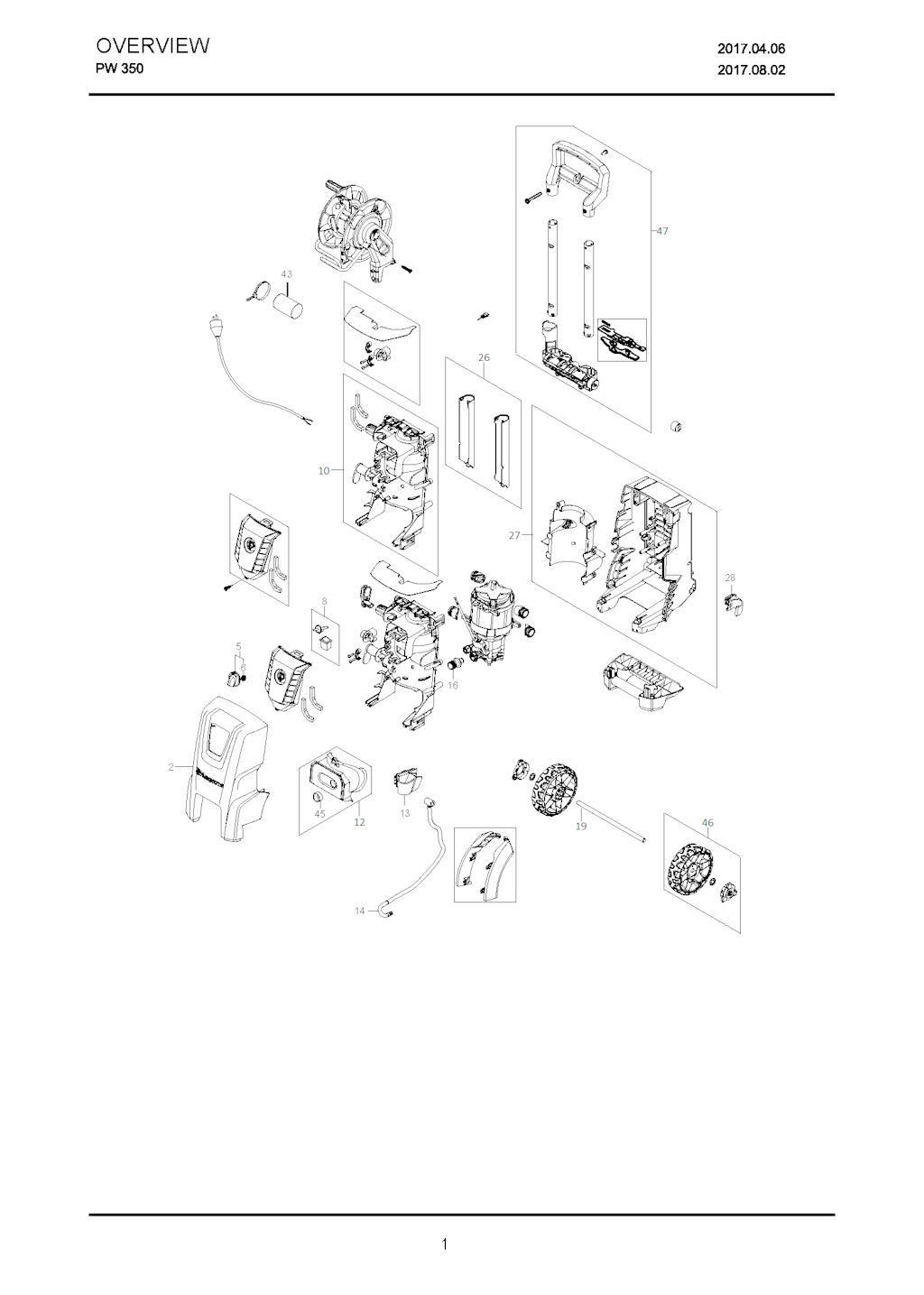 OVERVIEW
PW 350

2017.04.06
2017.08.02

47
43
26
10
27
28
8
5
6
16
2
45
12
13
19
46
14

1