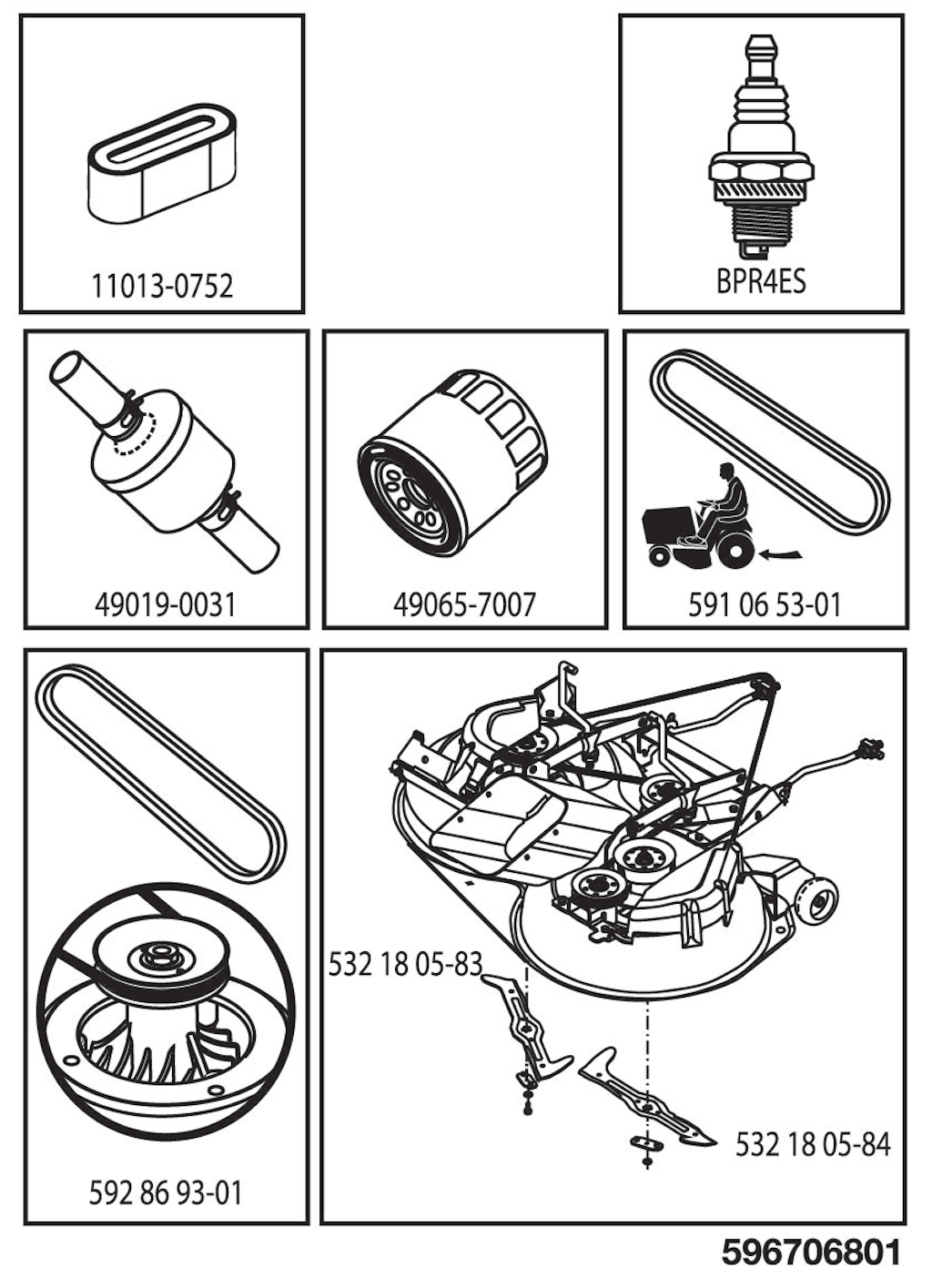 11013-0752

BPR4ES

49019-0031

49065-7007

591 06 53-01

592 86 93-01

532 18 05-83

532 18 05-84

596706801