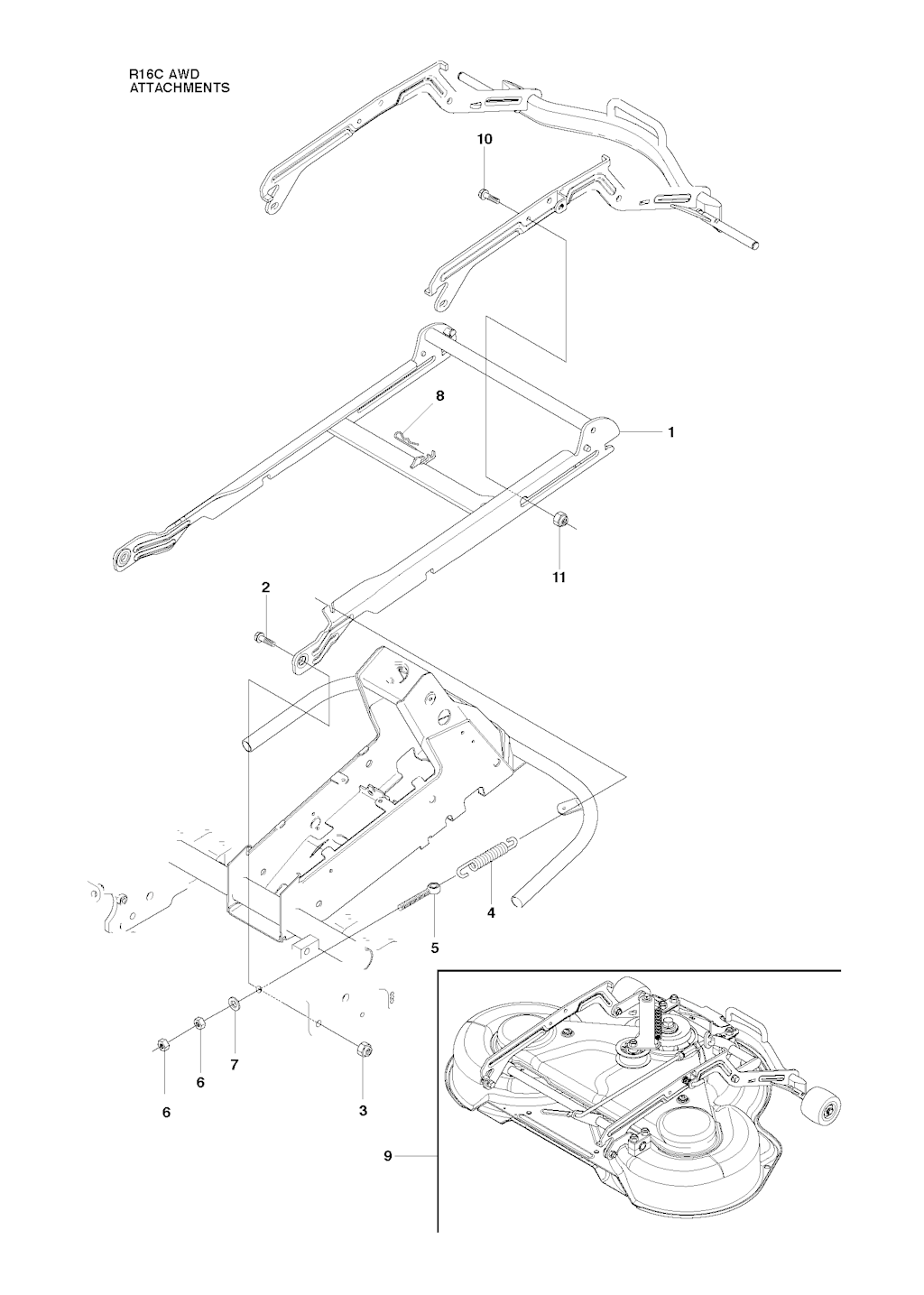 R16C AWD
ATTACHMENTS

10

8

1

11

2

4

5

7

6

6

3

9