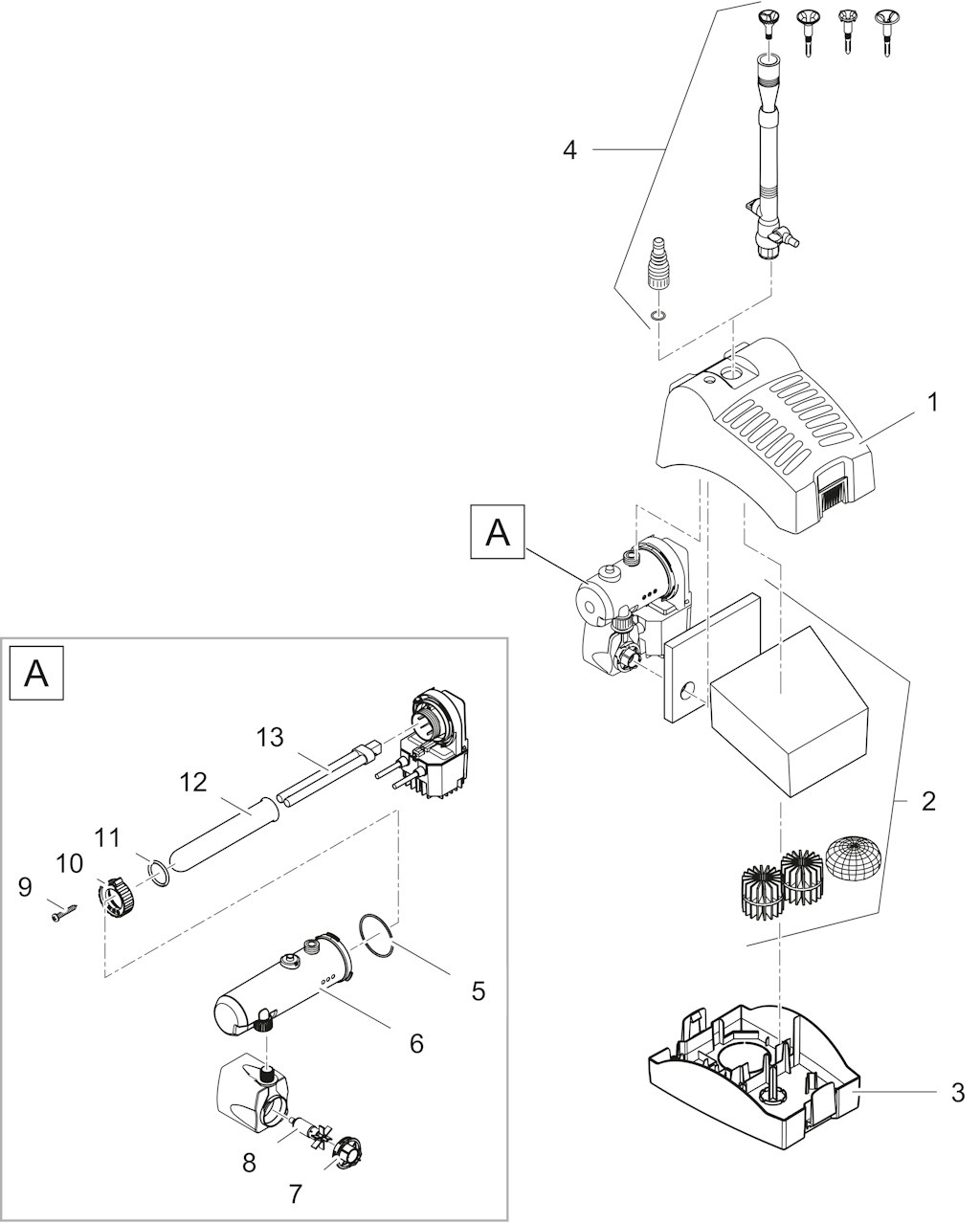 4

1

A

2

3

A

13

12

11

10

9

5

6

8

7