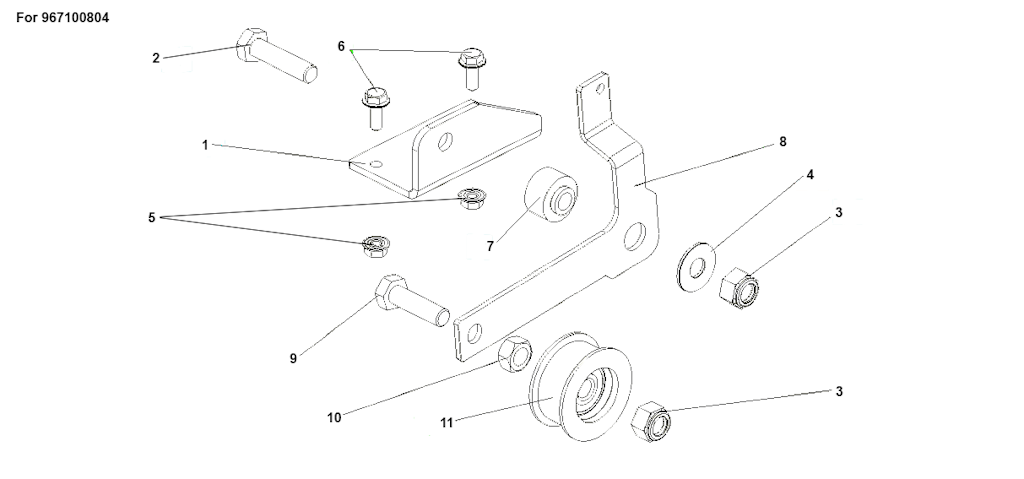 For 967100804

2
6
1
8
4
3
5
7
9
10
11
3