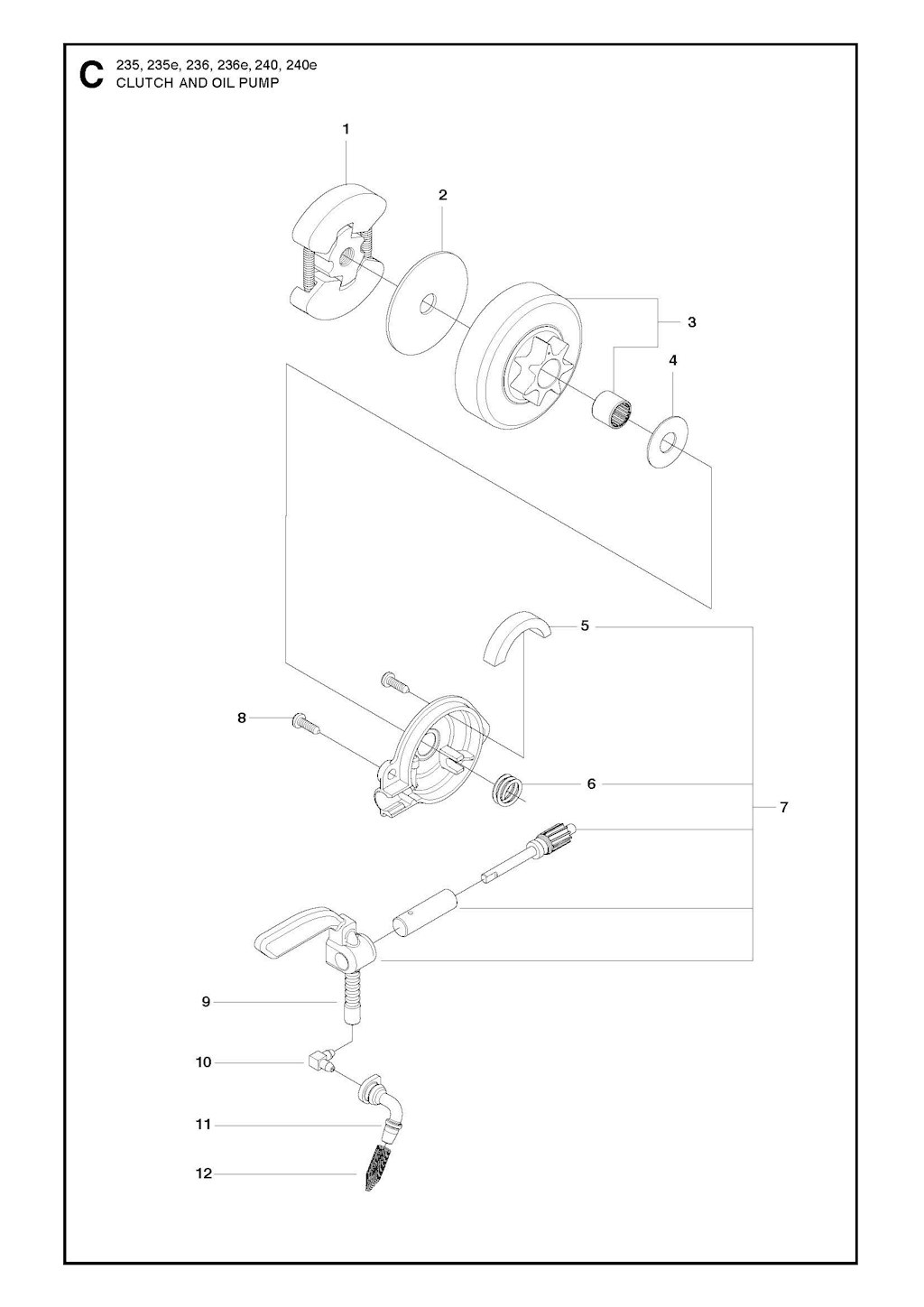 C 235, 235e, 236, 236e, 240, 240e
CLUTCH AND OIL PUMP

1
2
3
4
5
8
6
7
9
10
11
12