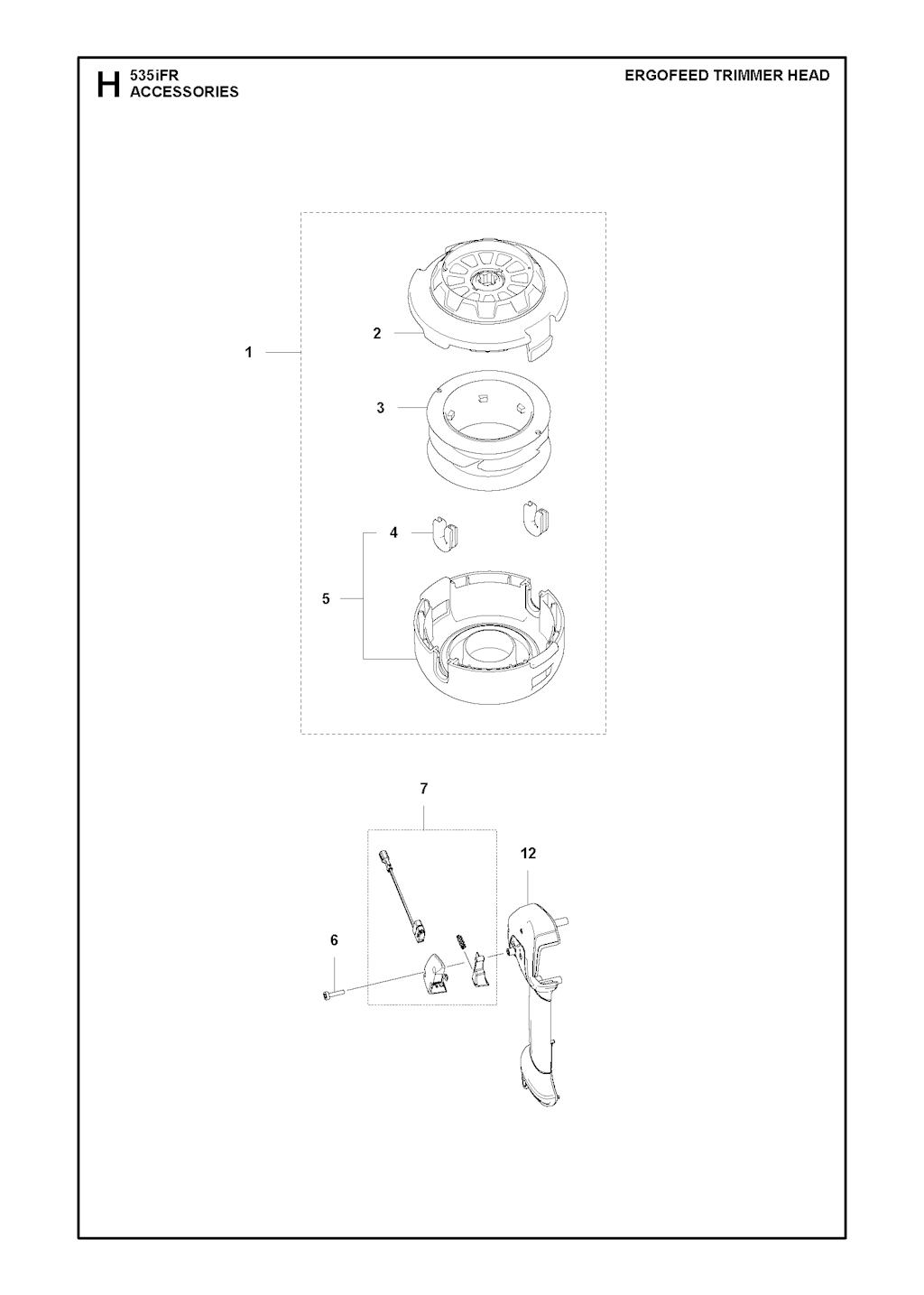 H 535iFR
ACCESSORIES

ERGOFEED TRIMMER HEAD

1
2
3
4
5
7
12
6