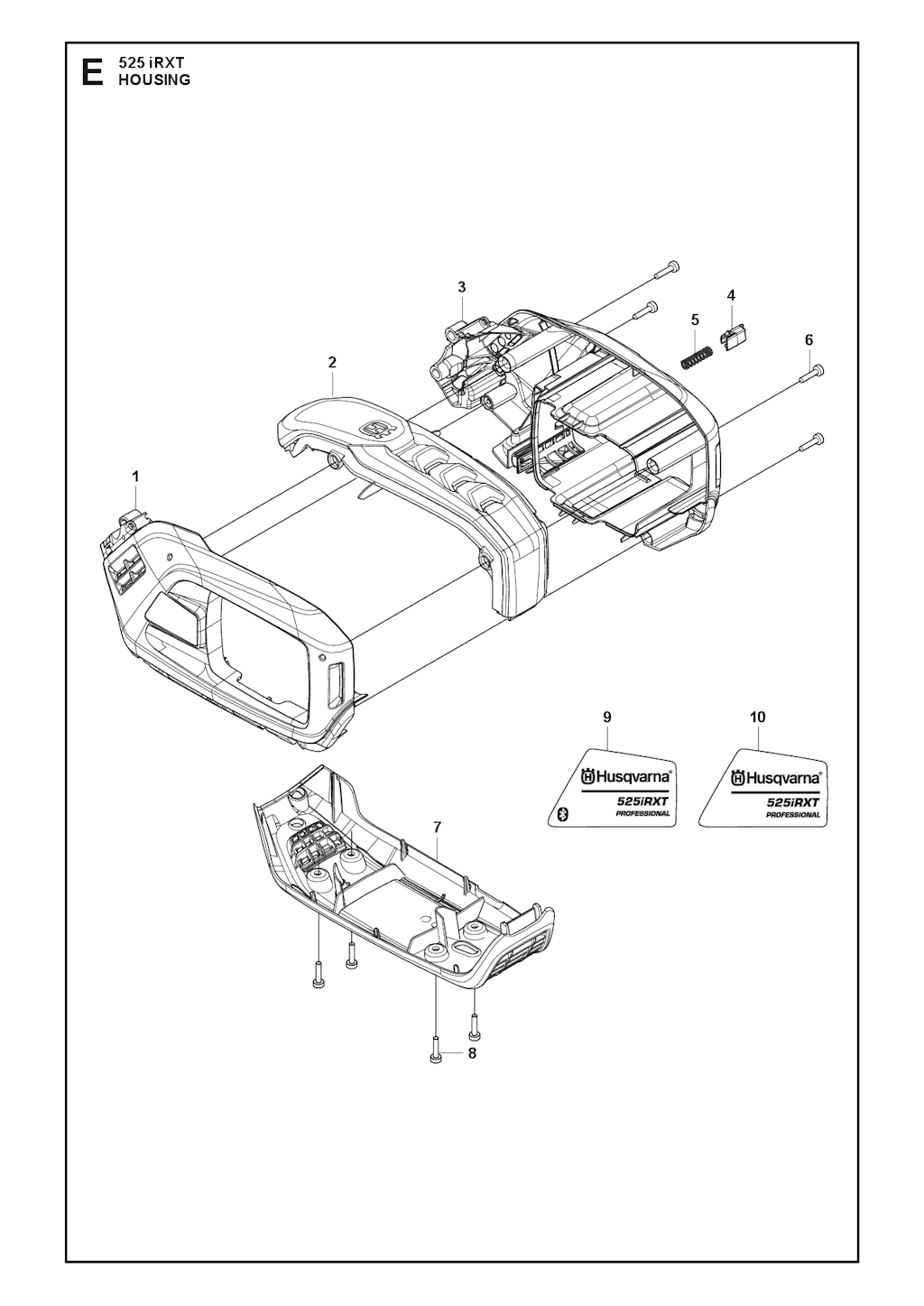 E 525 iRXT
HOUSING

3
4
5
6
2
1
9
10
Husqvarna®
525iRXT
PROFESSIONAL
Husqvarna®
525iRXT
PROFESSIONAL
7
8