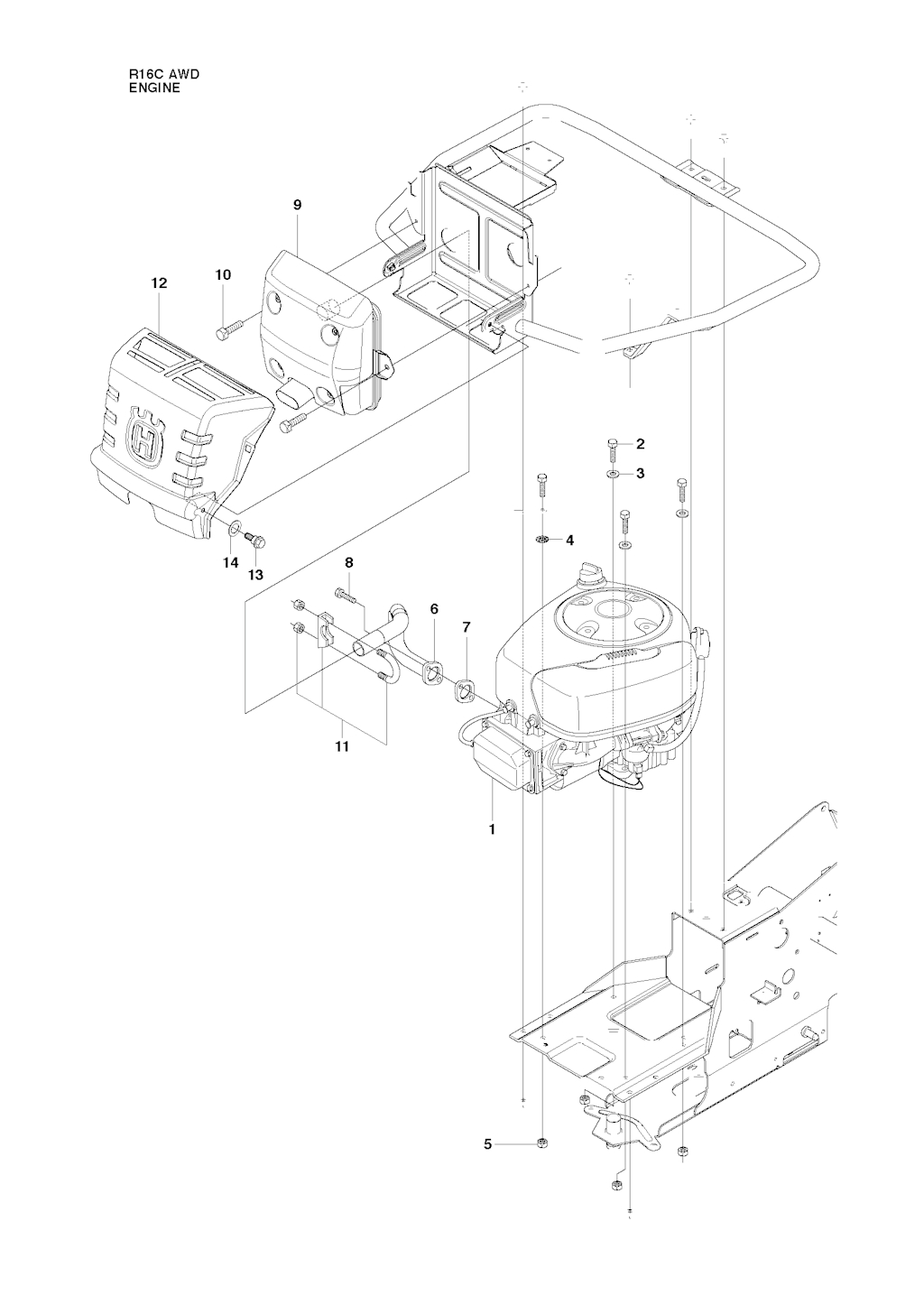 R16C AWD
ENGINE

9
12
10
2
3
4
14
13
8
6
7
11
1
5