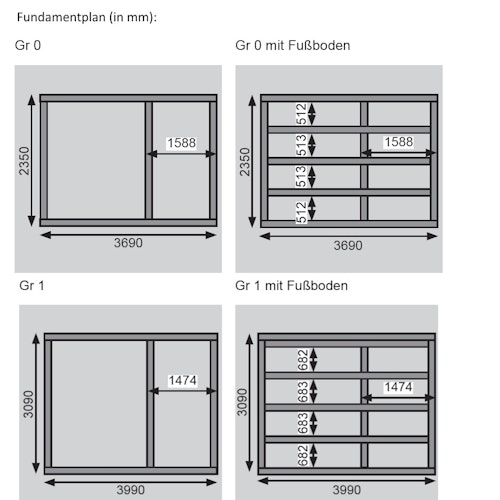 Fundamentplan (in mm):

Gr 0

2350

1588

3690

Gr 0 mit Fußboden

2350

512

513

513

512

1588

3690

Gr 1

3090

1474

3990

Gr 1 mit Fußboden

3090

682

683

683

682

1474

3990