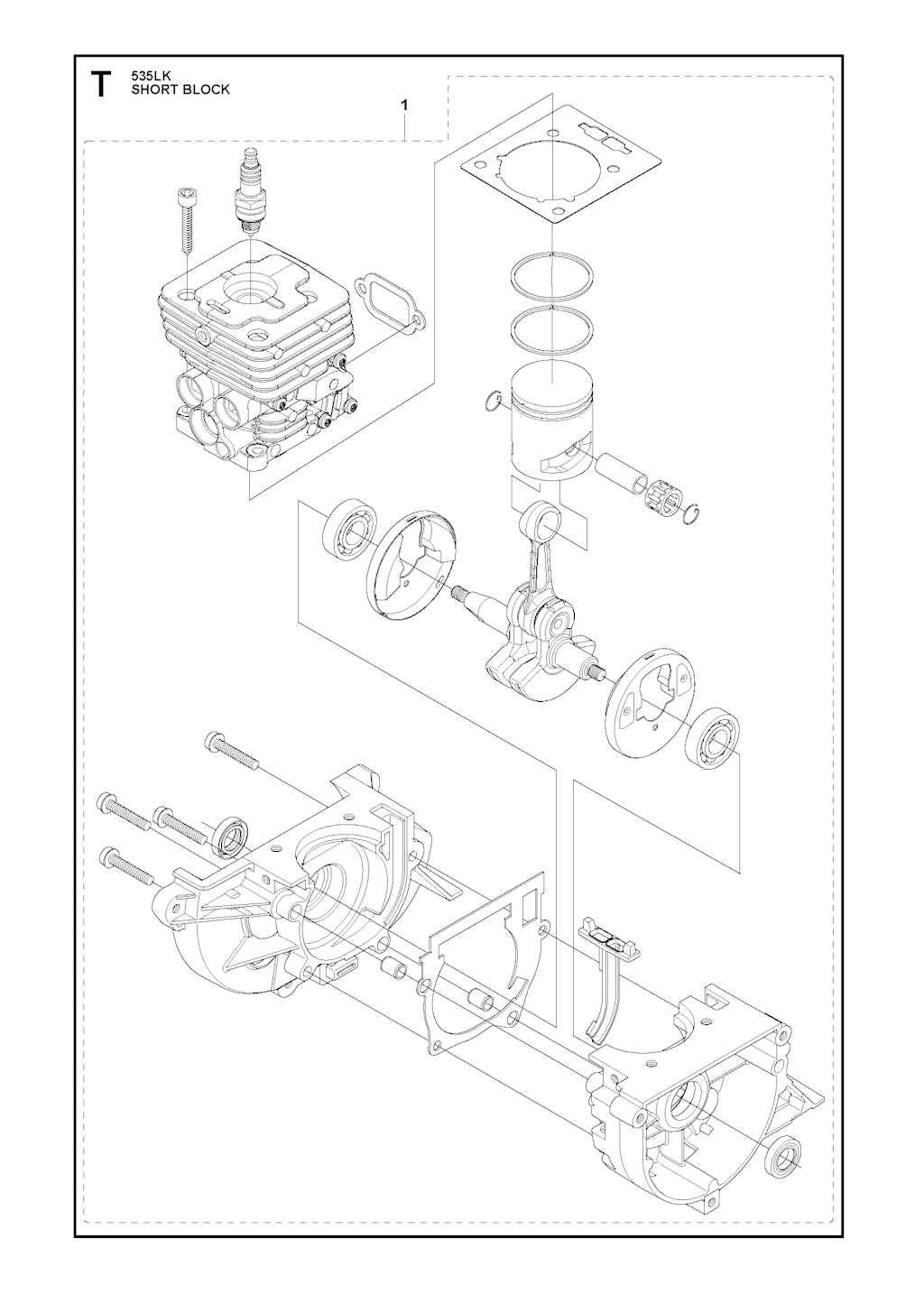 T
535LK
SHORT BLOCK

1