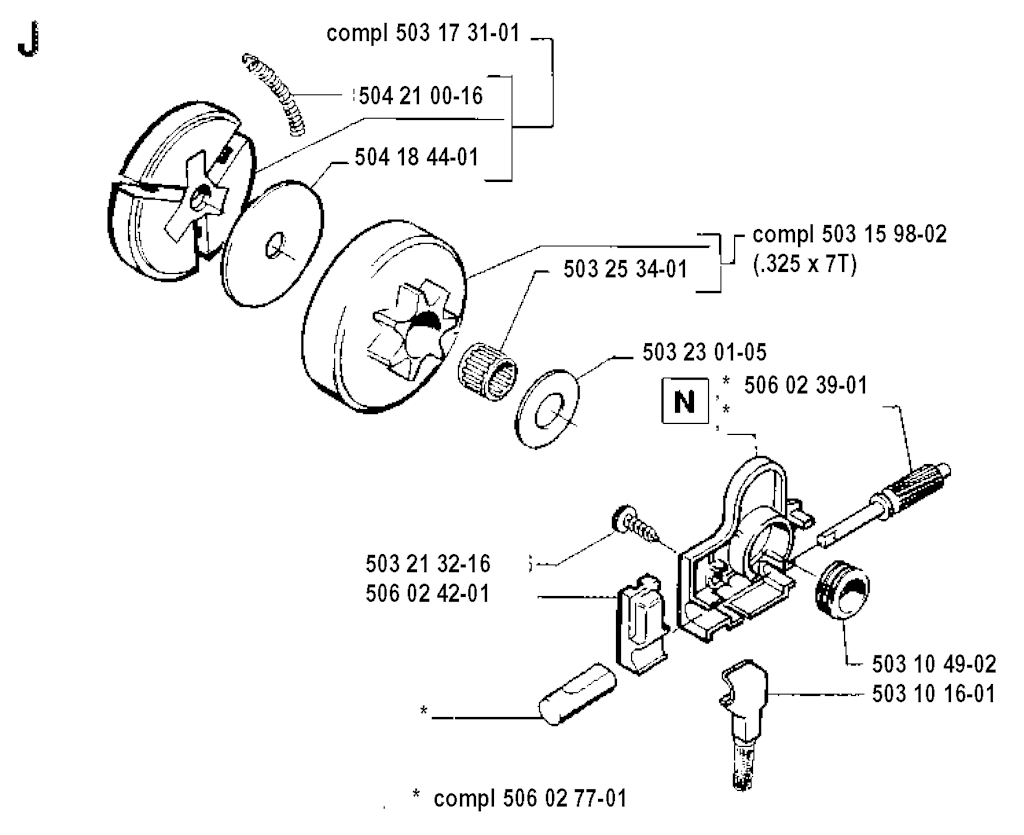 J

compl 503 17 31-01

504 21 00-16

504 18 44-01

compl 503 15 98-02
(.325 x 7T)

503 25 34-01

503 23 01-05

N

* 506 02 39-01
*

503 21 32-16
506 02 42-01

503 10 49-02

503 10 16-01

*

* compl 506 02 77-01