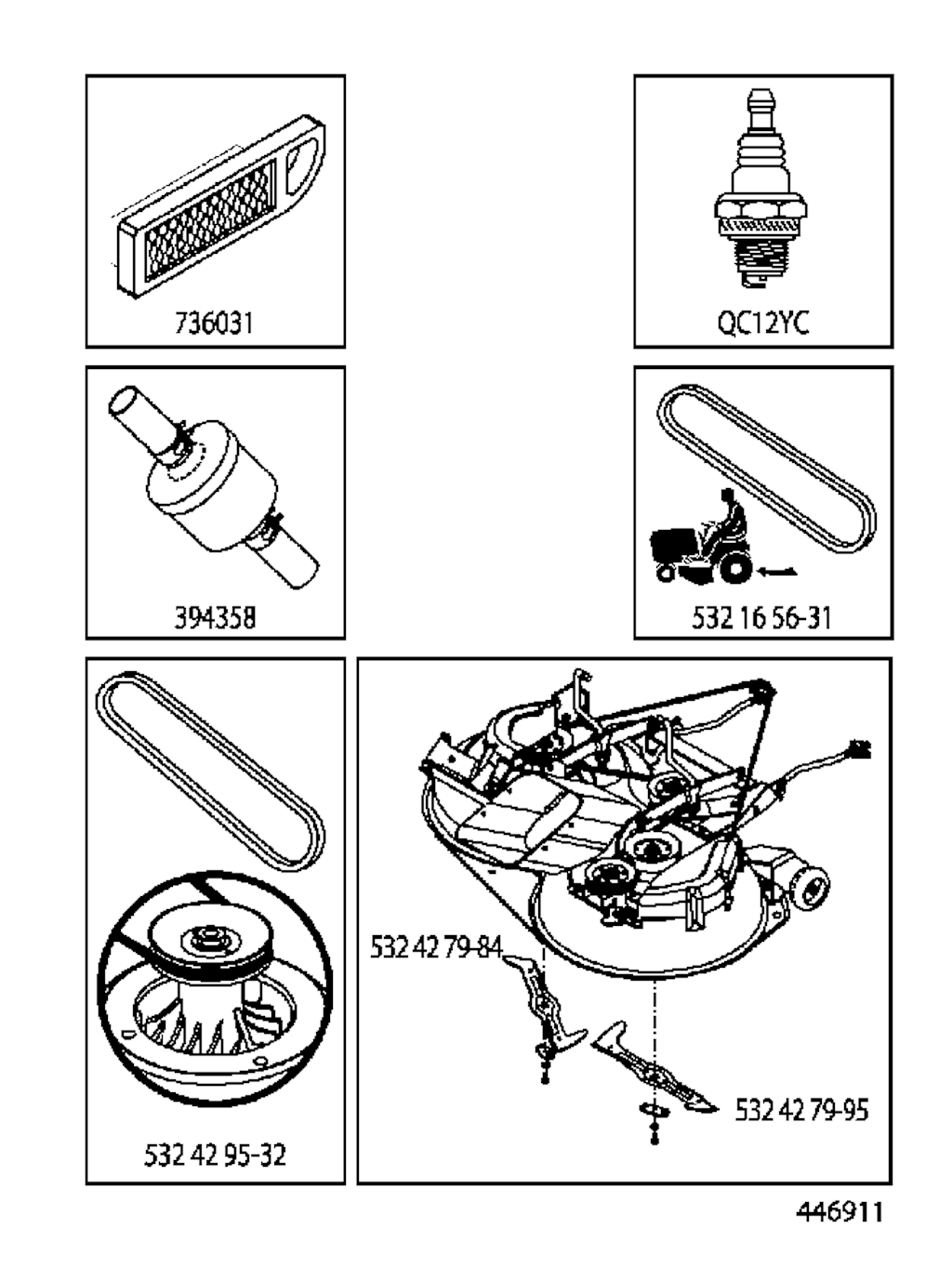 736031

QC12YC

394358

532 16 56-31

532 42 95-32

532 42 79-84

532 42 79-95

446911