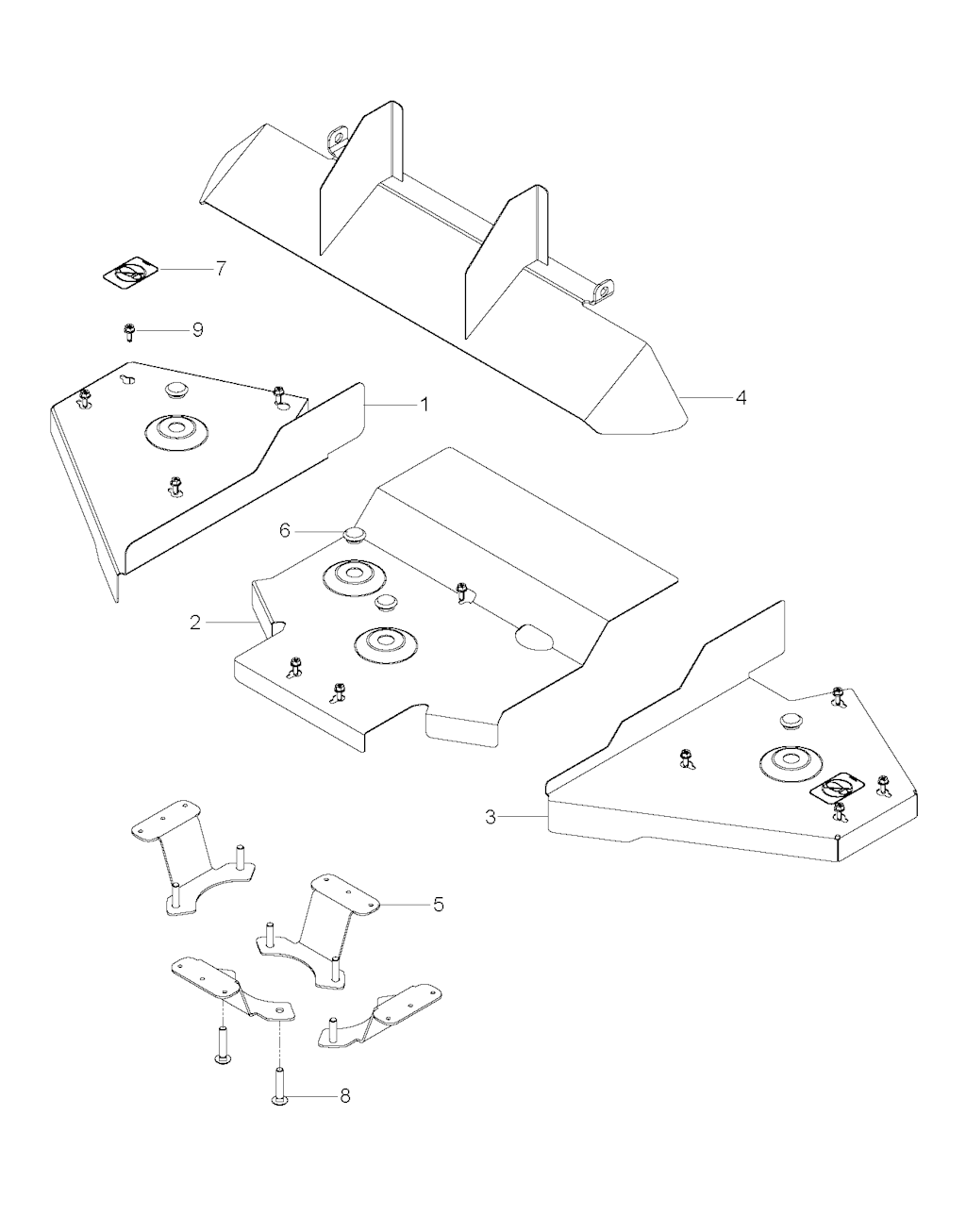 7
9
1
4
6
2
3
5
8