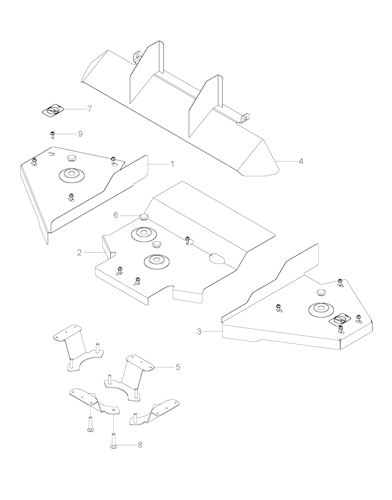 7
9
1
4
6
2
3
5
8