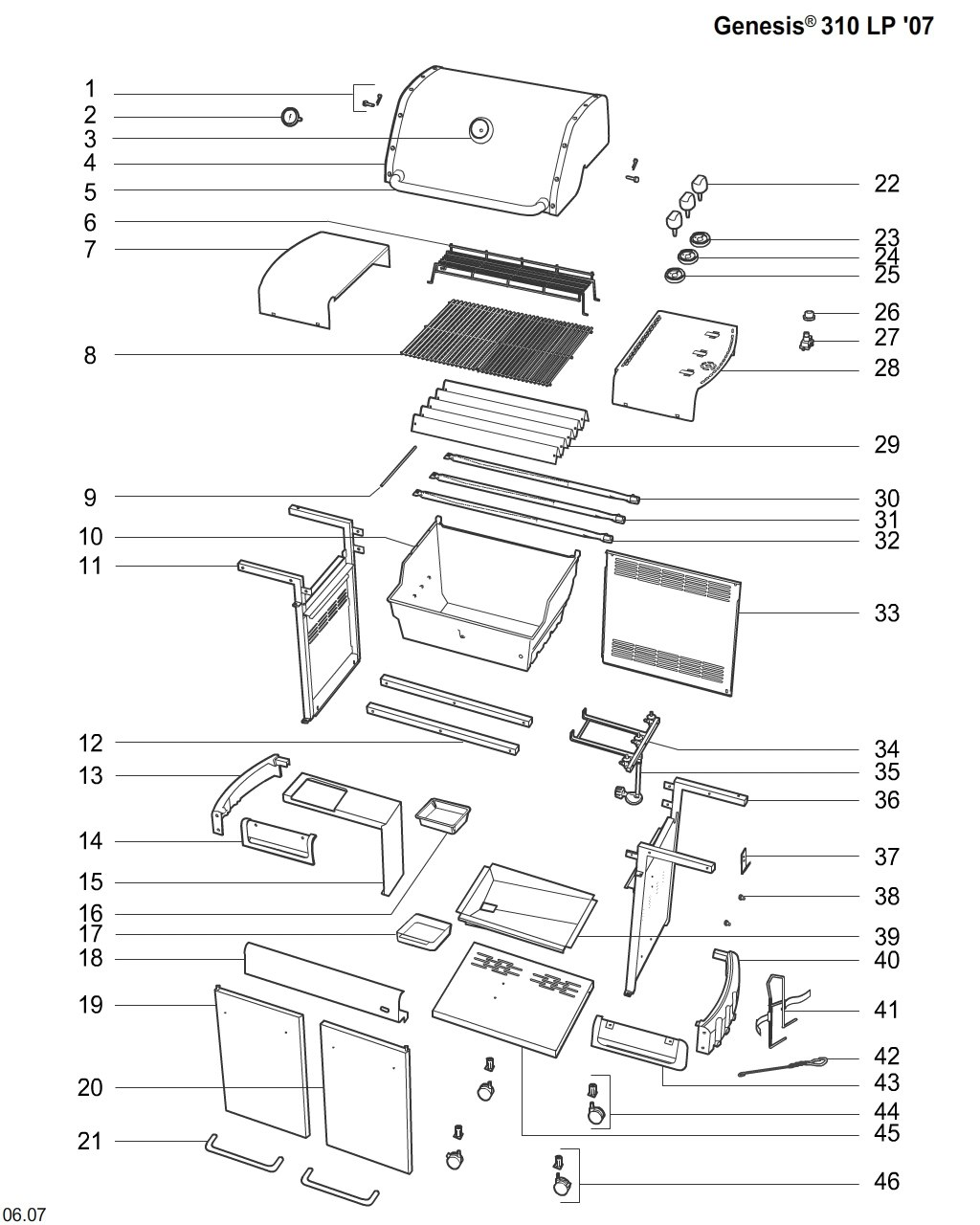 Genesis® 310 LP '07

1
2
3
4
5
6
7
8
9
10
11
12
13
14
15
16
17
18
19
20
21

22
23
24
25
26
27
28
29
30
31
32
33
34
35
36
37
38
39
40
41
42
43
44
45
46

06.07