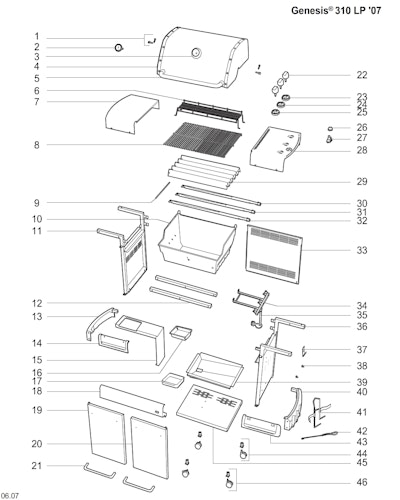 Genesis® 310 LP '07

1
2
3
4
5
6
7
8
9
10
11
12
13
14
15
16
17
18
19
20
21

22
23
24
25
26
27
28
29
30
31
32
33
34
35
36
37
38
39
40
41
42
43
44
45
46

06.07