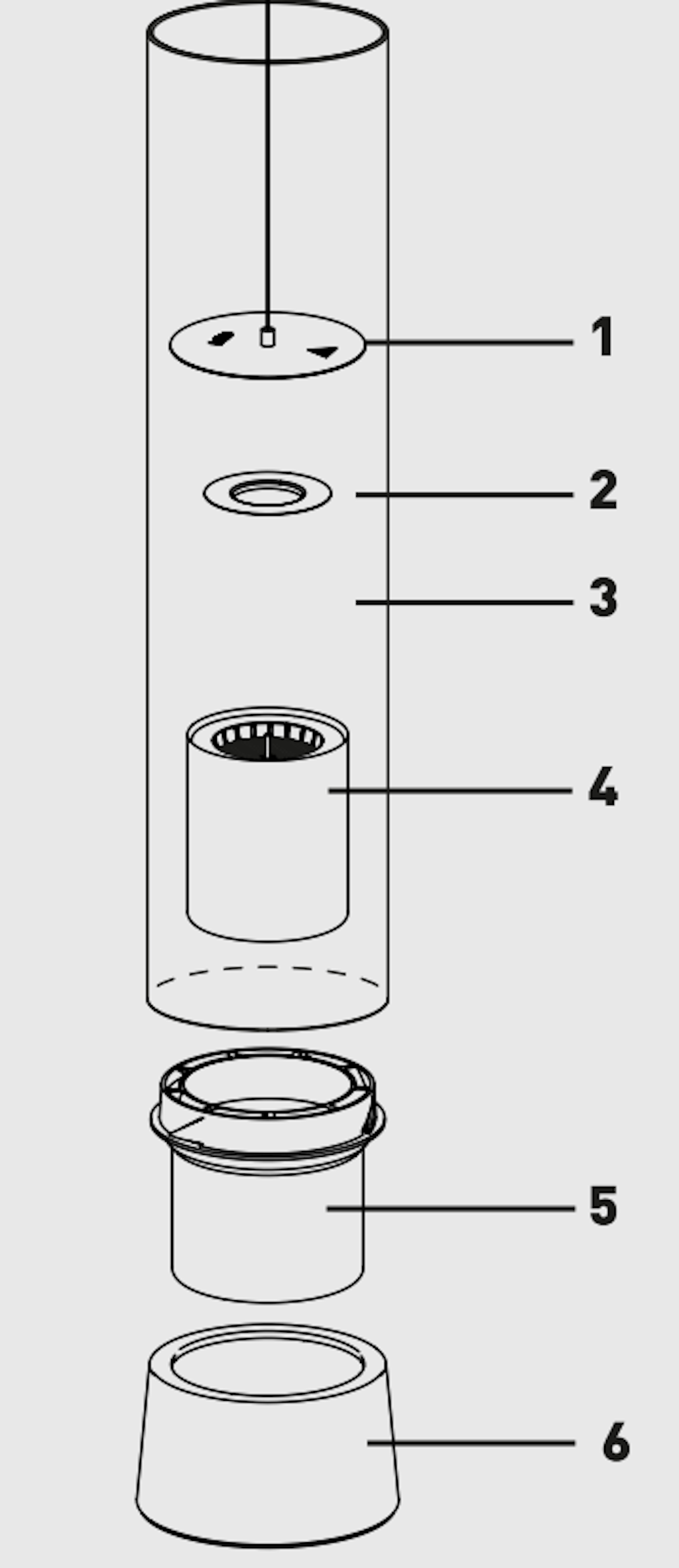 1
2
3
4
5
6