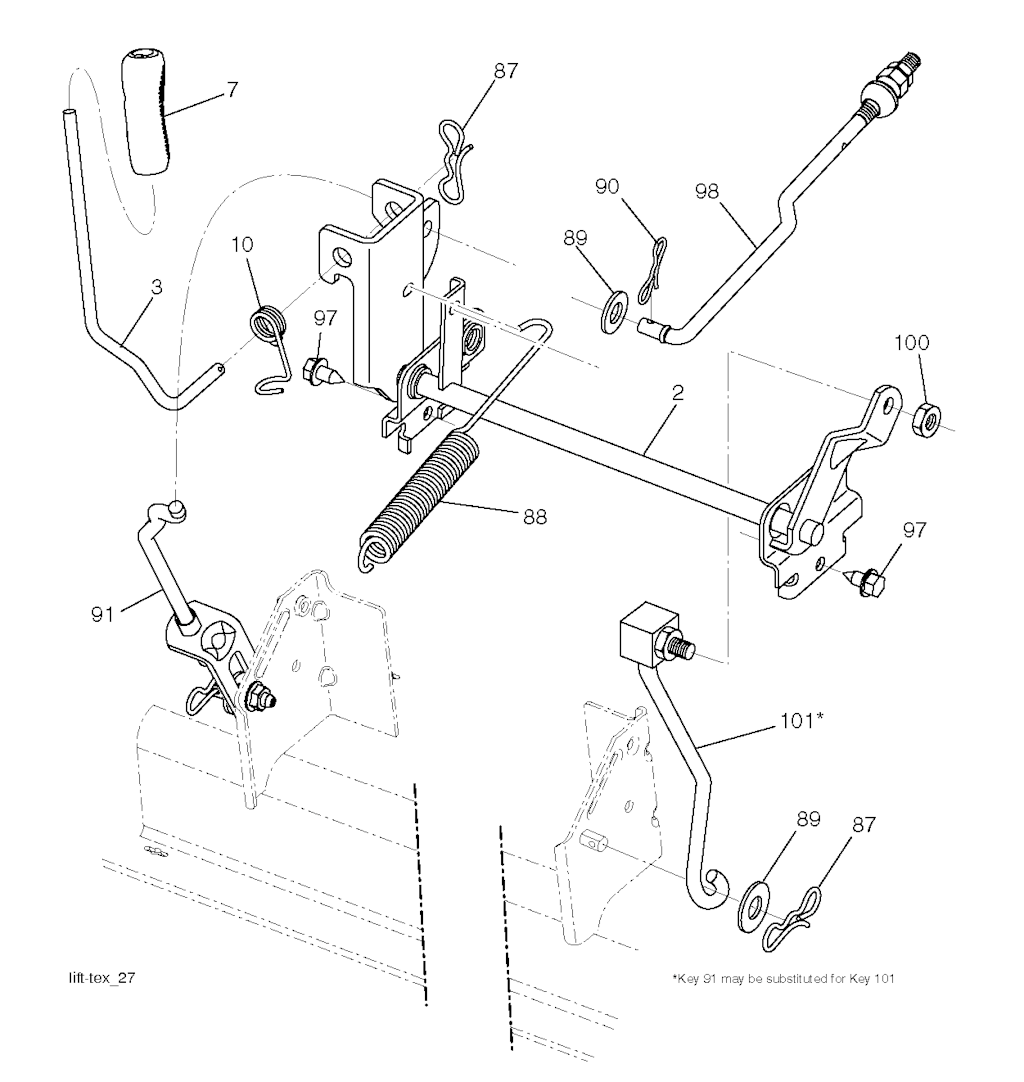 7
87
90
98
89
10
3
97
100
2
88
97
91
101*
89
87
lift-tex_27
*Key 91 may be substituted for Key 101